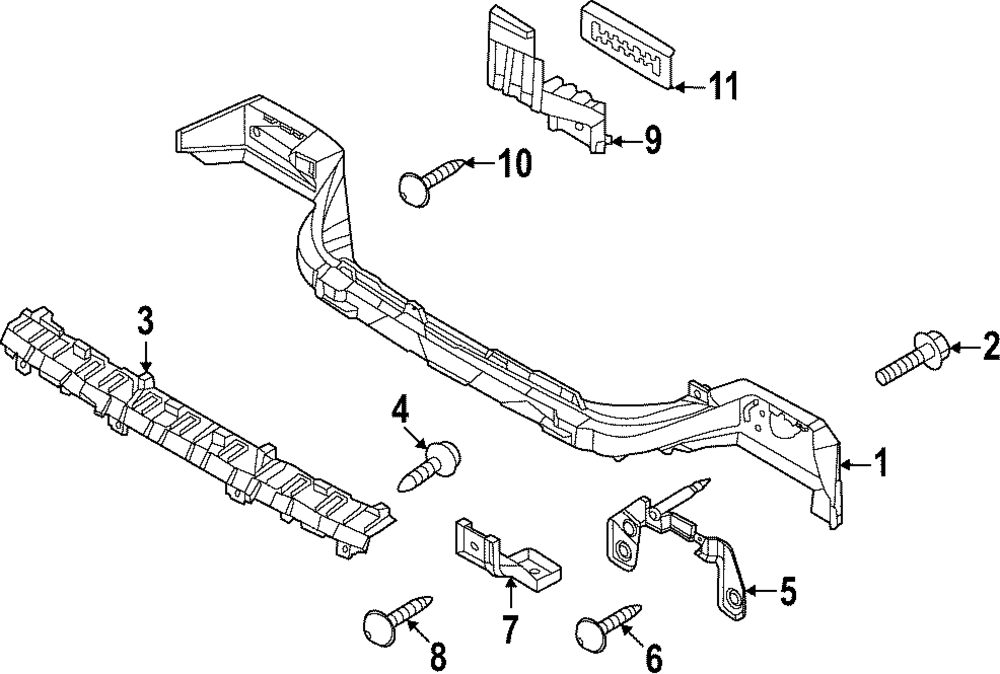 11
9
10
3
2
4
1
5
7
8
6