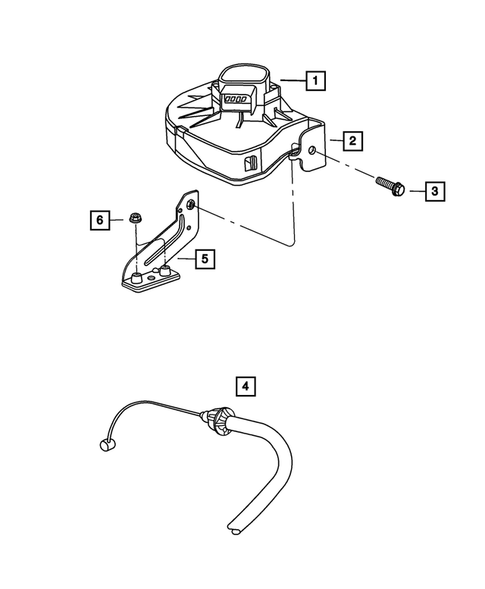 1
2
3
6
5
4