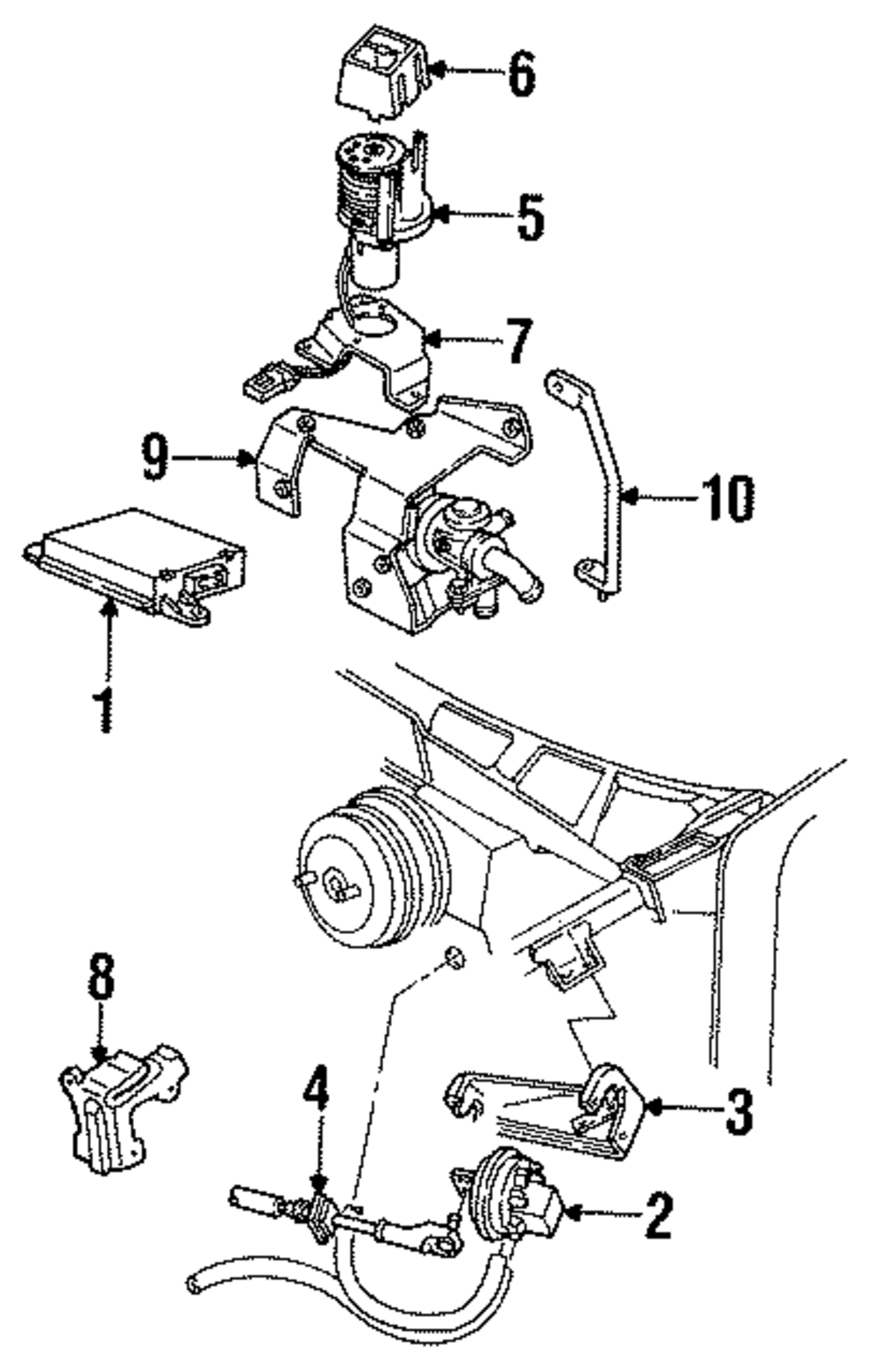 6
5
7
9
10
1
8
4
3
2