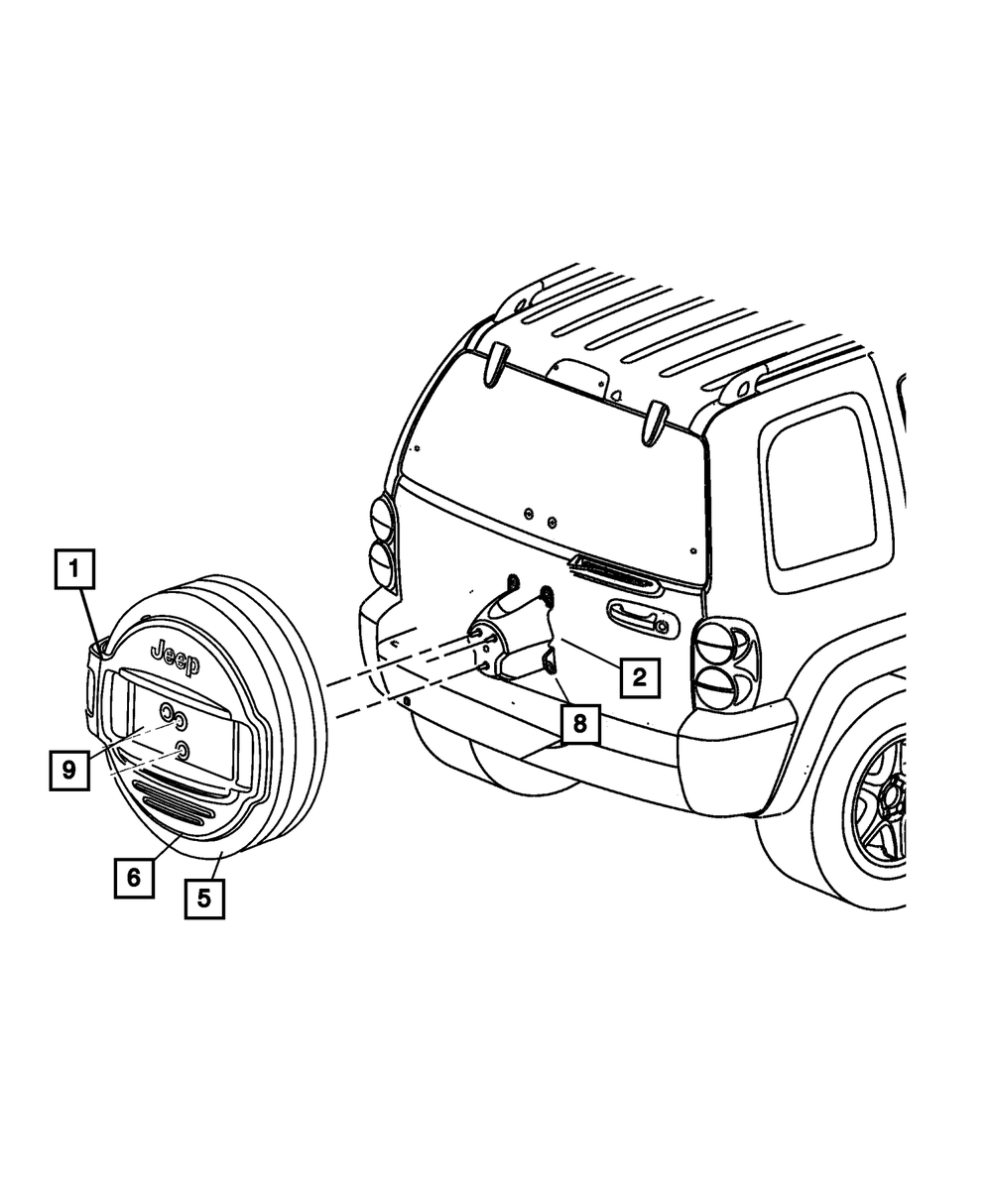 1
Jeep
9
6
5
2
8