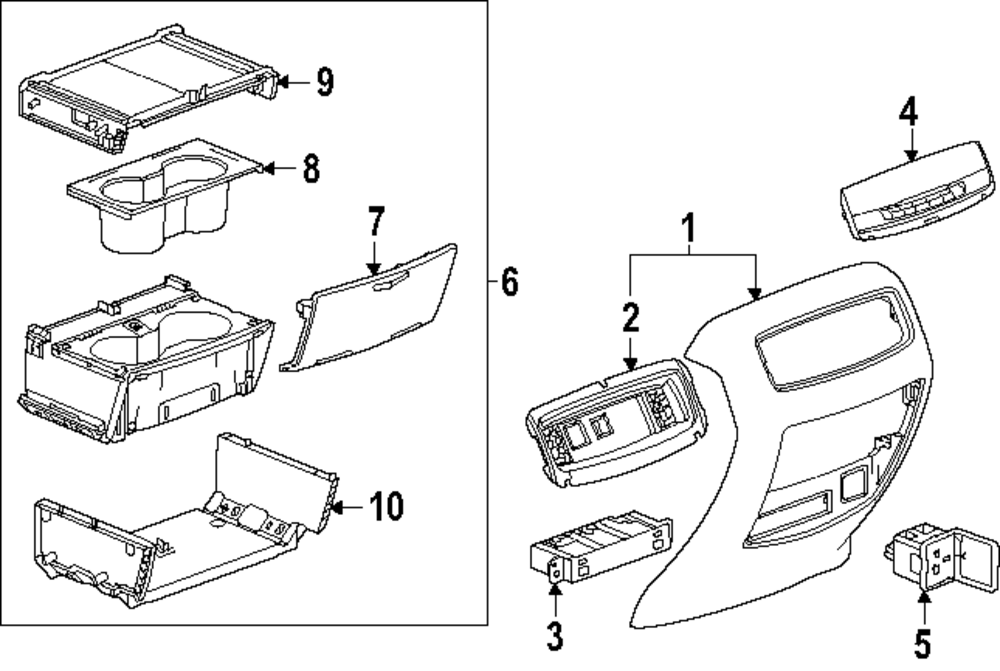 9
8
7
6
10
4
1
2
3
5