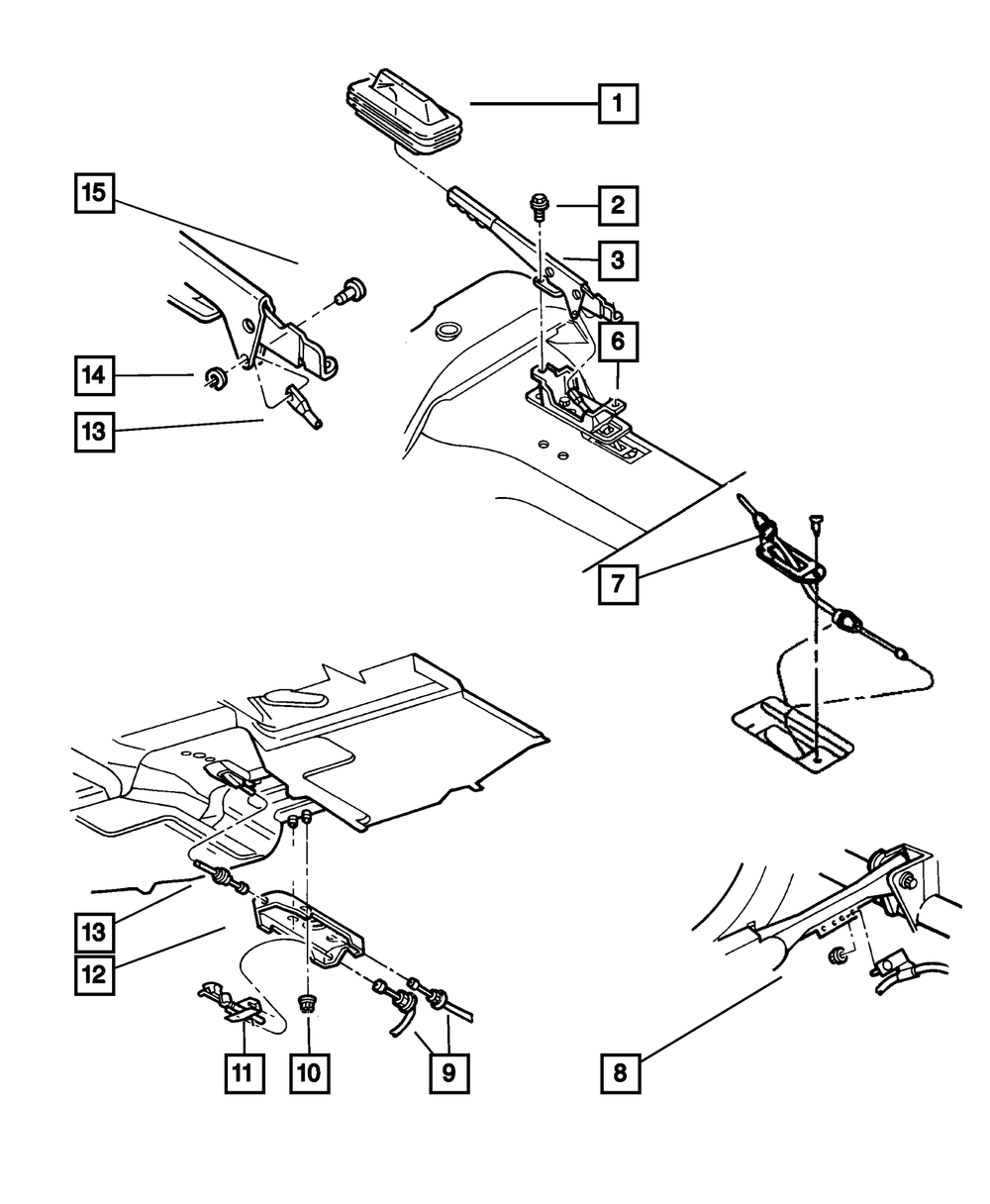 1
15
2
3
6
14
13
7
13
12
11
10
9
8