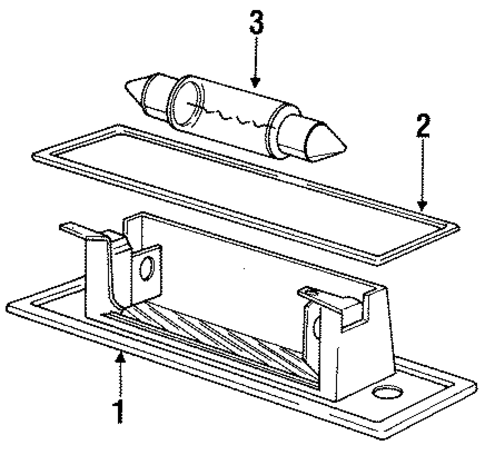 3
2
1