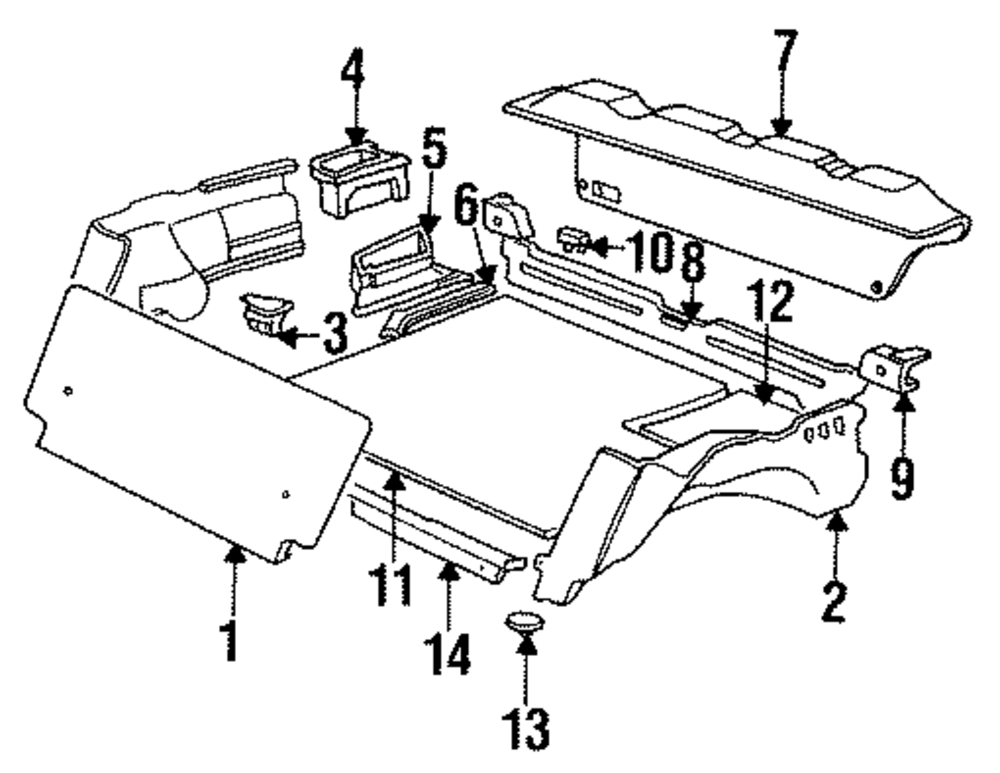 4
7
5
6
10
8
12
3
9
11
2
1
14
13