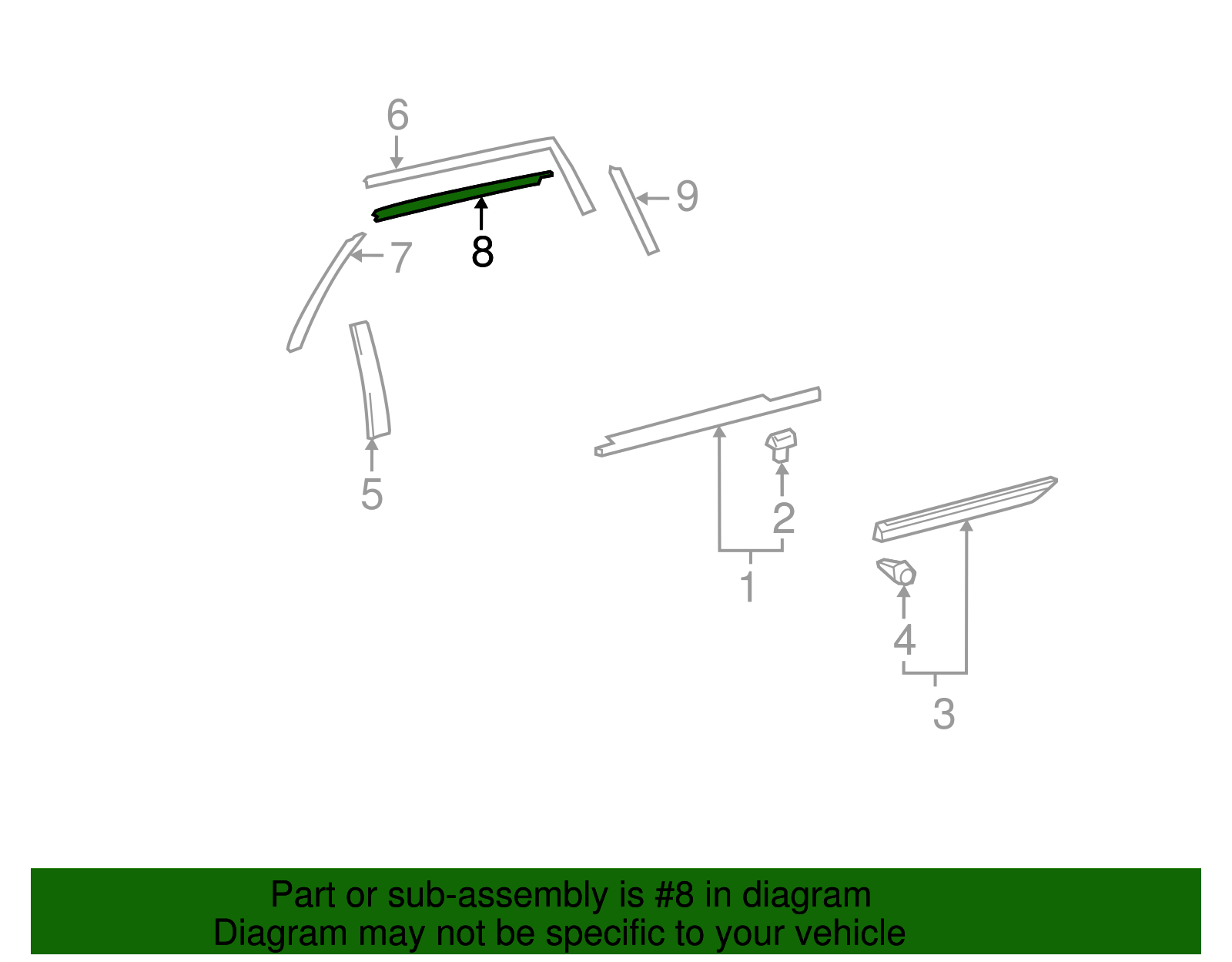 6
9
8
7
5
2
1
4
3

Part or sub-assembly is #8 in diagram
Diagram may not be specific to your vehicle