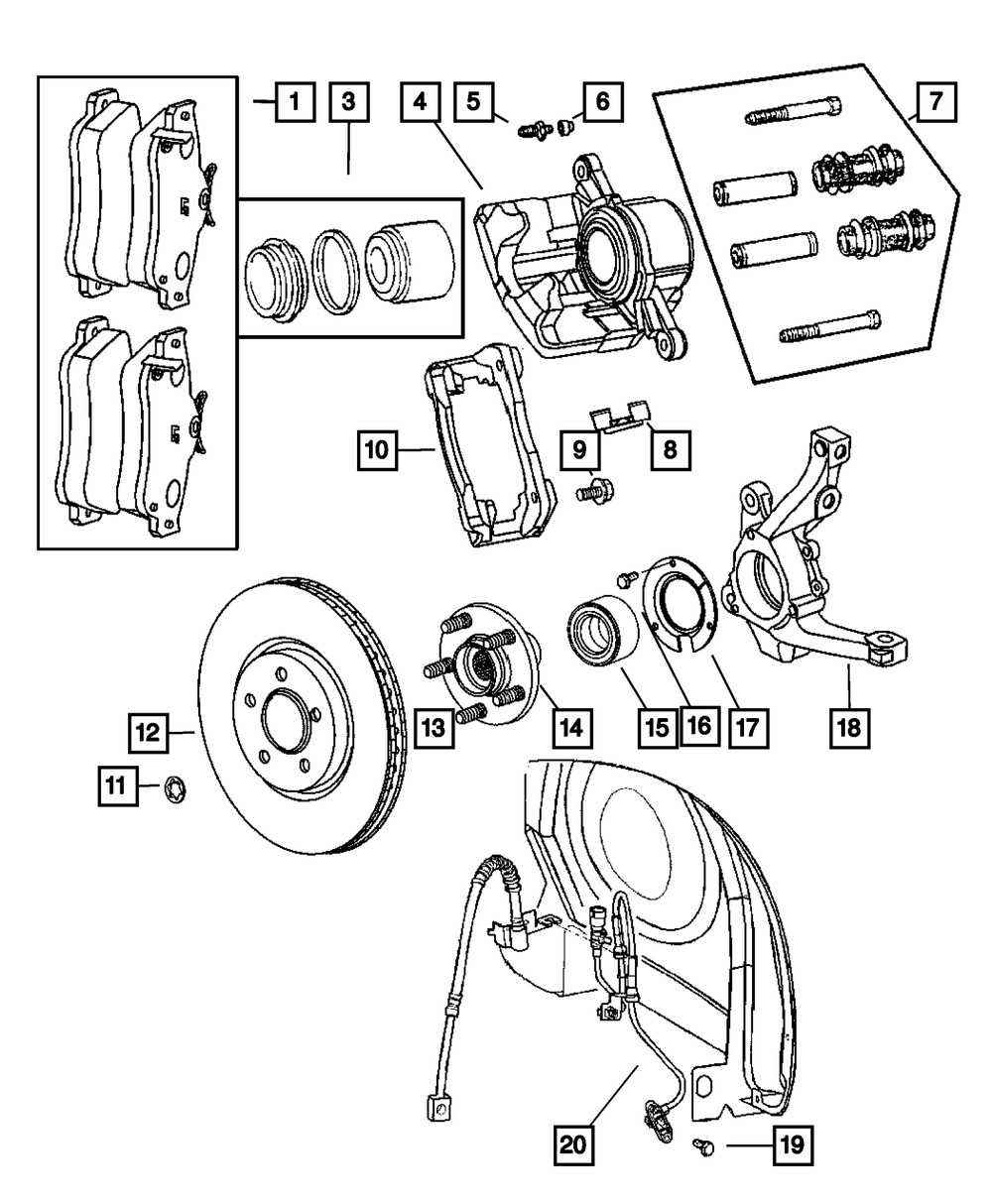 1
3
4
5
6
7
10
9
8
12
11
13
14
15
16
17
18
20
19