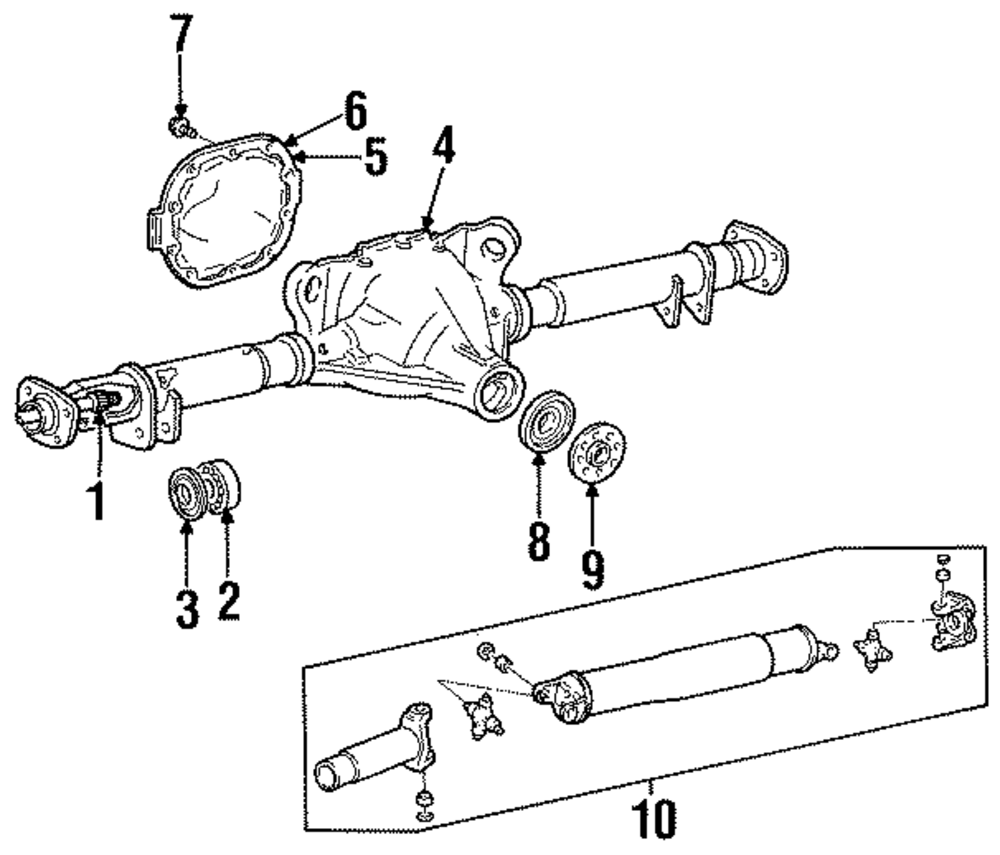 7
6
5
4
1
3
2
8
9
10