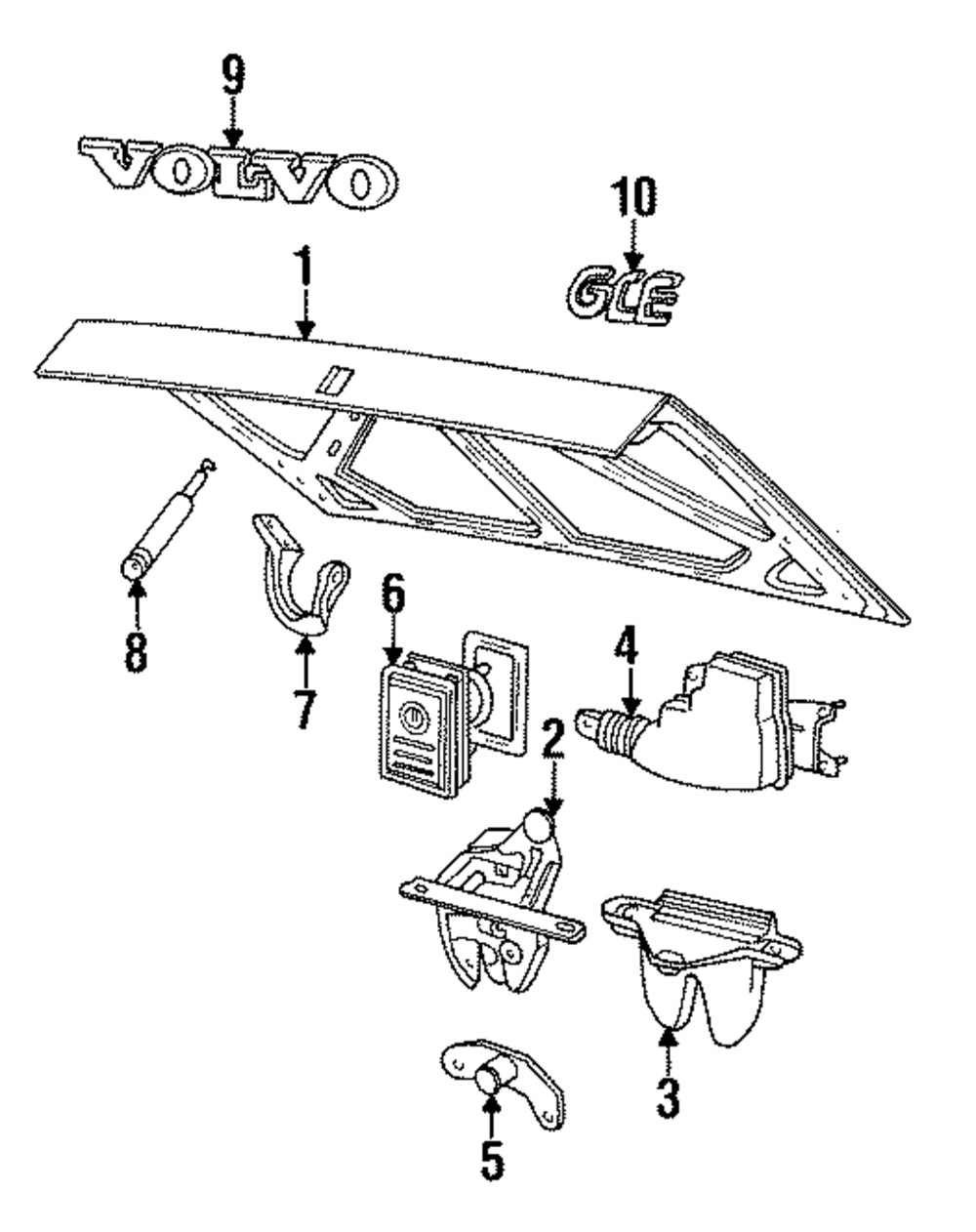 9
VOLVO
10
GLE
1
8
7
6
4
2
3
5