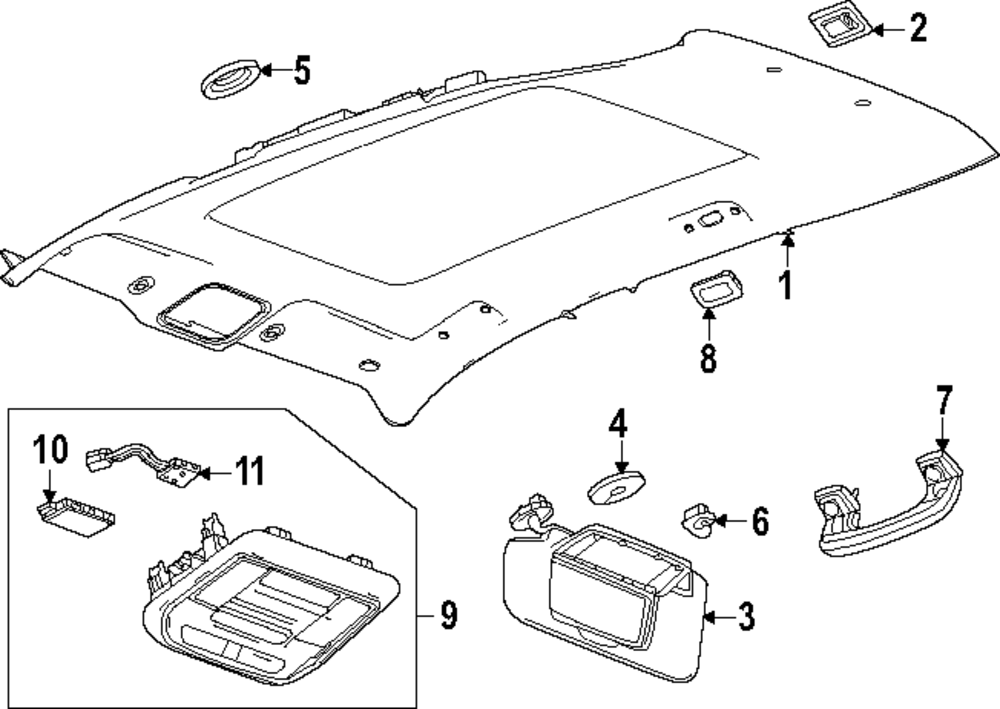 2
5
1
8
7
4
10
11
6
9
3