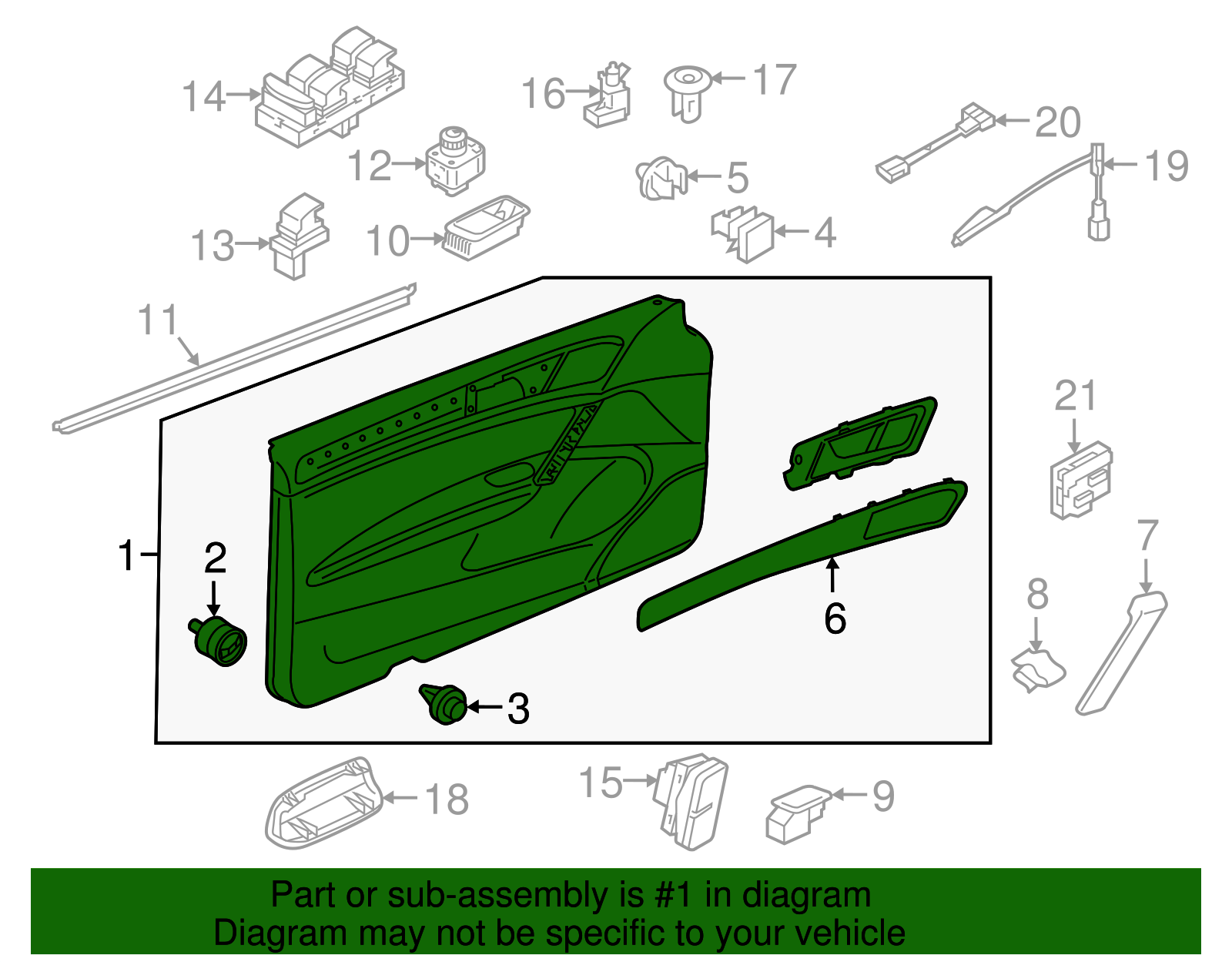 14
16
17
20
12
5
19
13
10
4
11
21
1
2
6
7
8
3
18
15
9

Part or sub-assembly is #1 in diagram
Diagram may not be specific to your vehicle