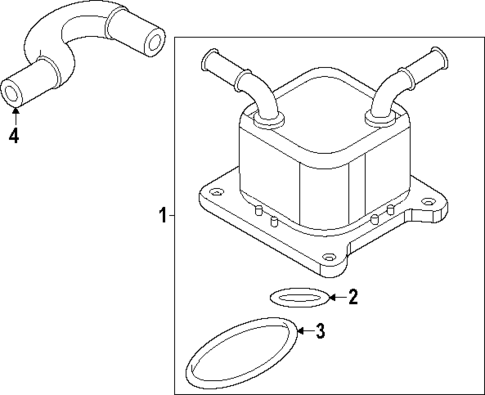 4
1
2
3