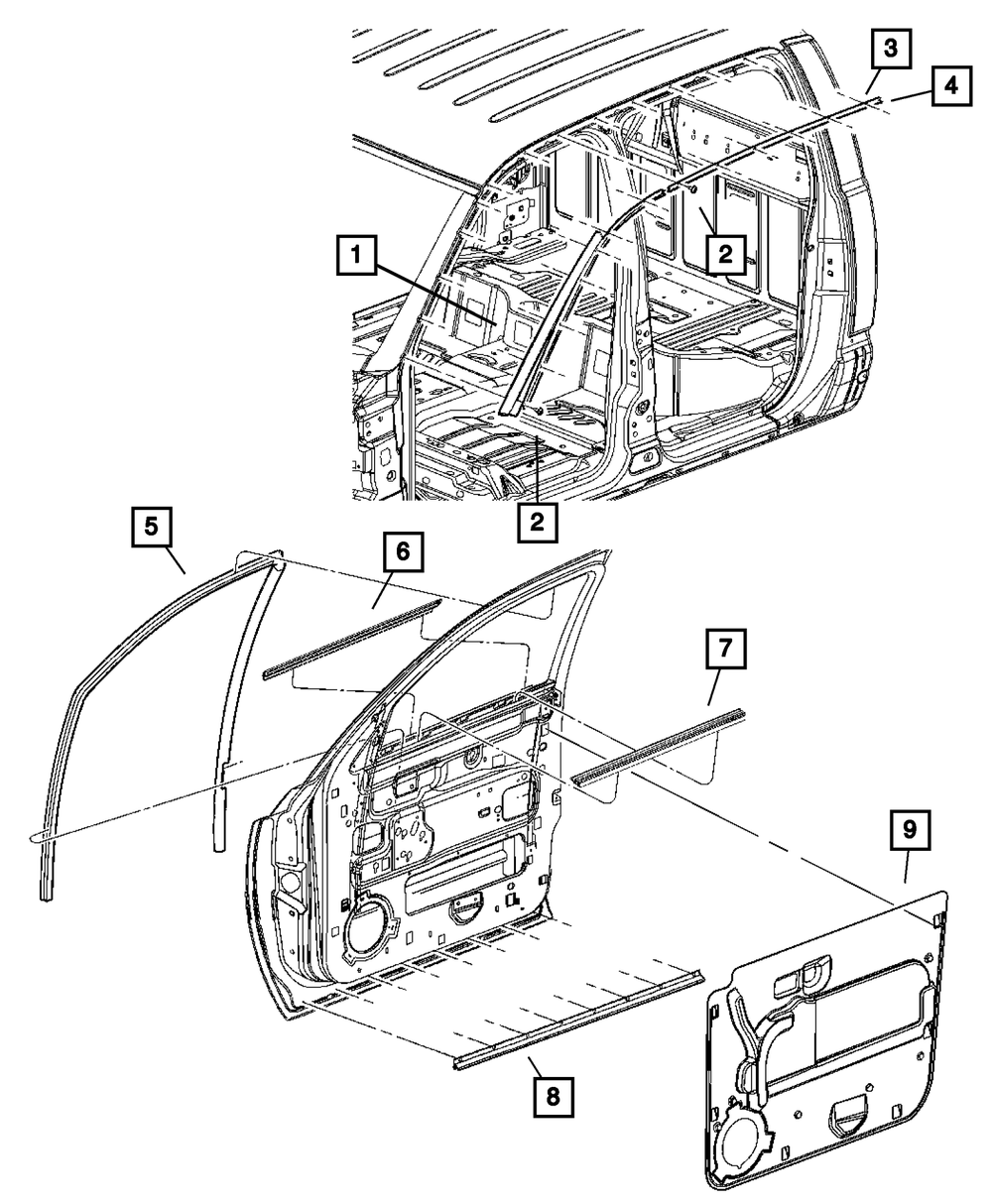 3
4
1
2
2
5
6
7
9
8