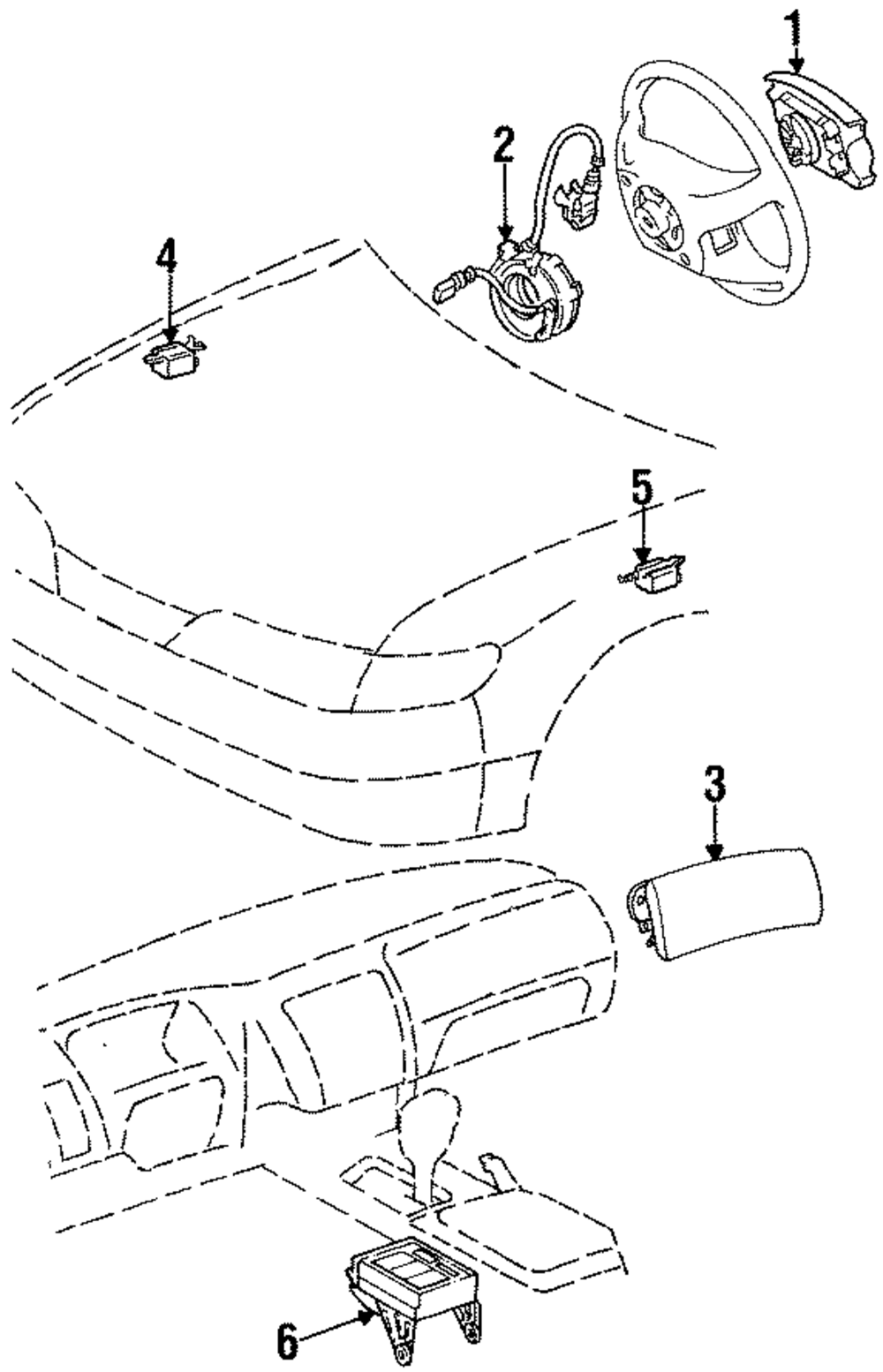 1
2
4
5
3
6