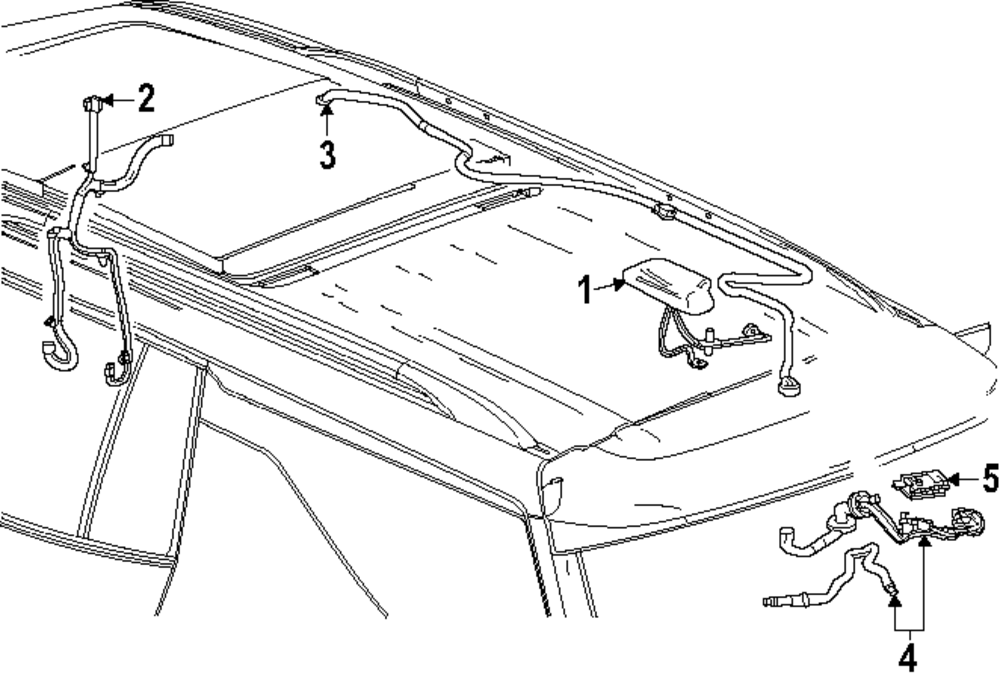 2
3
1
5
4