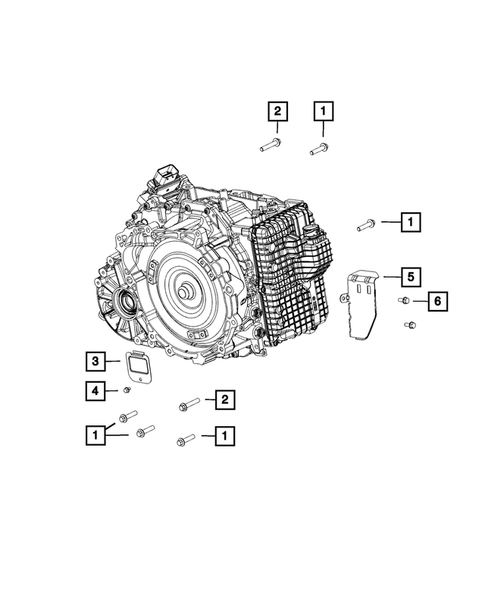 2
1
1
5
6
3
4
2
1
1