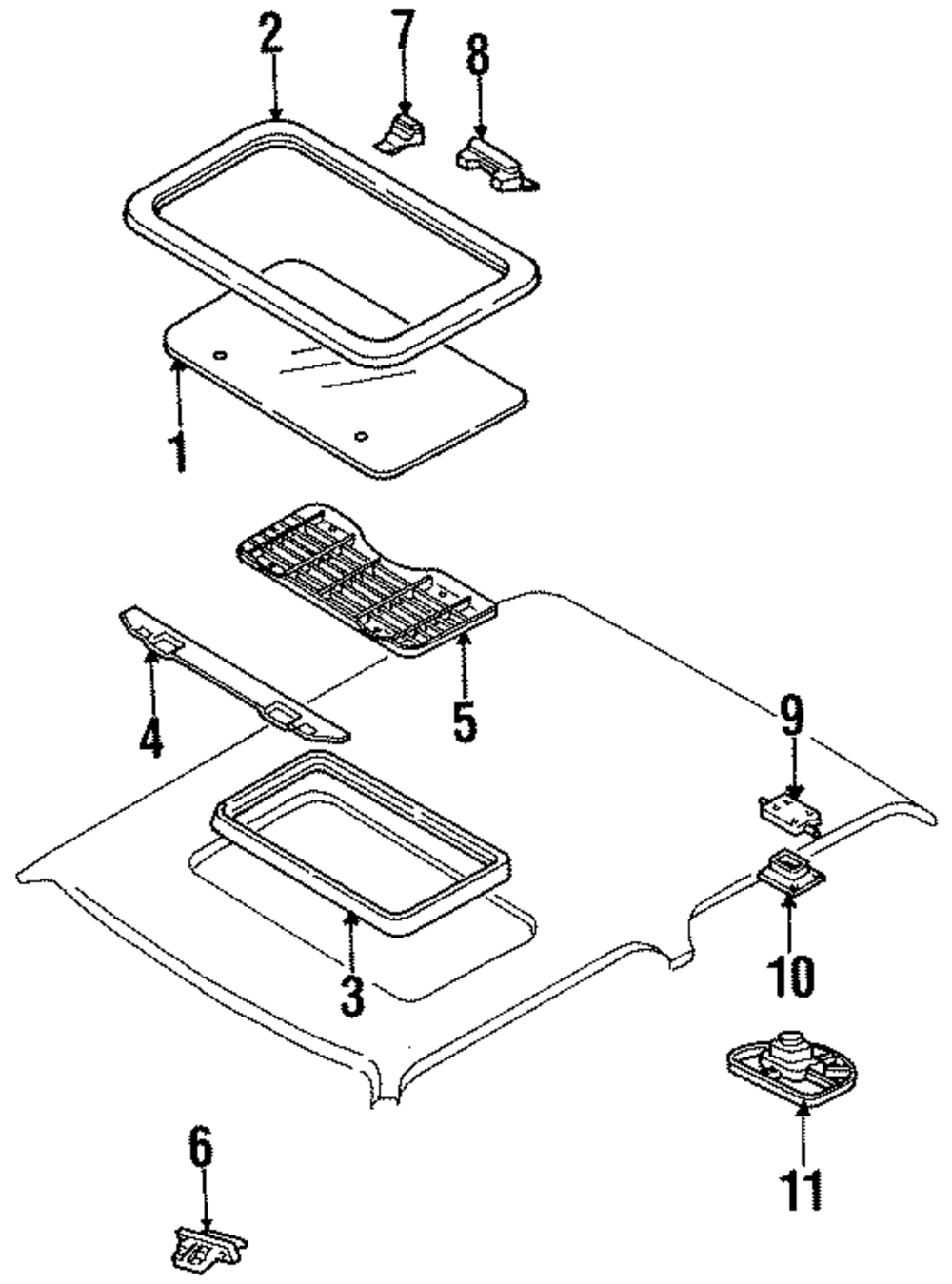 2
7
8
1
5
4
9
3
10
11
6