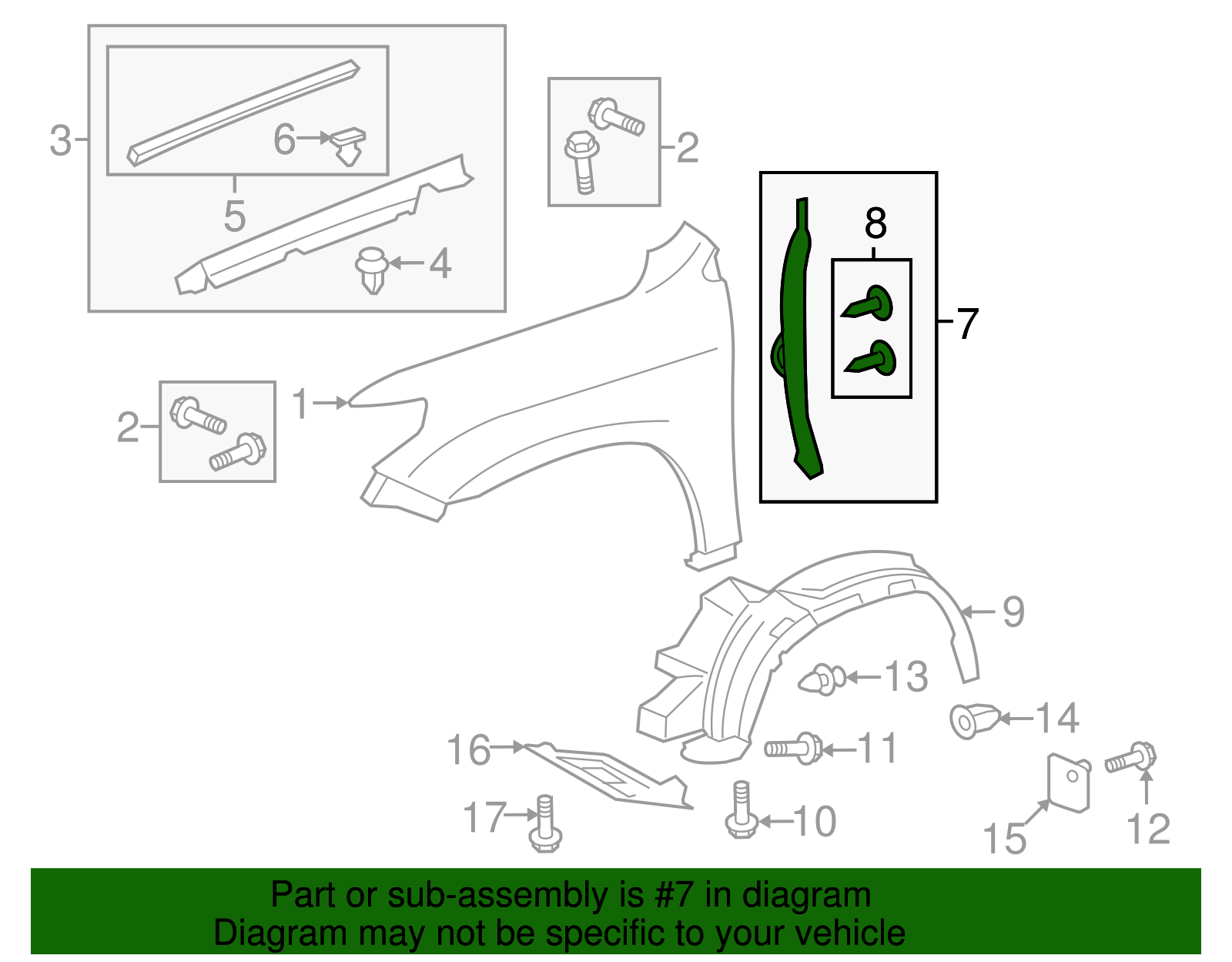 3
6
5
4
2
8
7
2
1
9
13
14
16
11
17
10
15
12

Part or sub-assembly is #7 in diagram
Diagram may not be specific to your vehicle