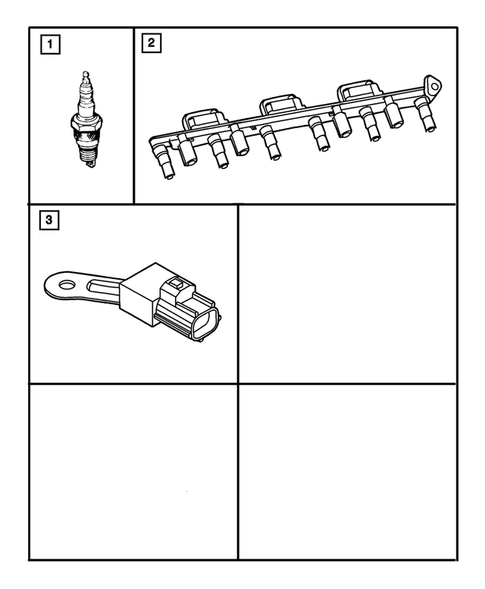 1

2

3