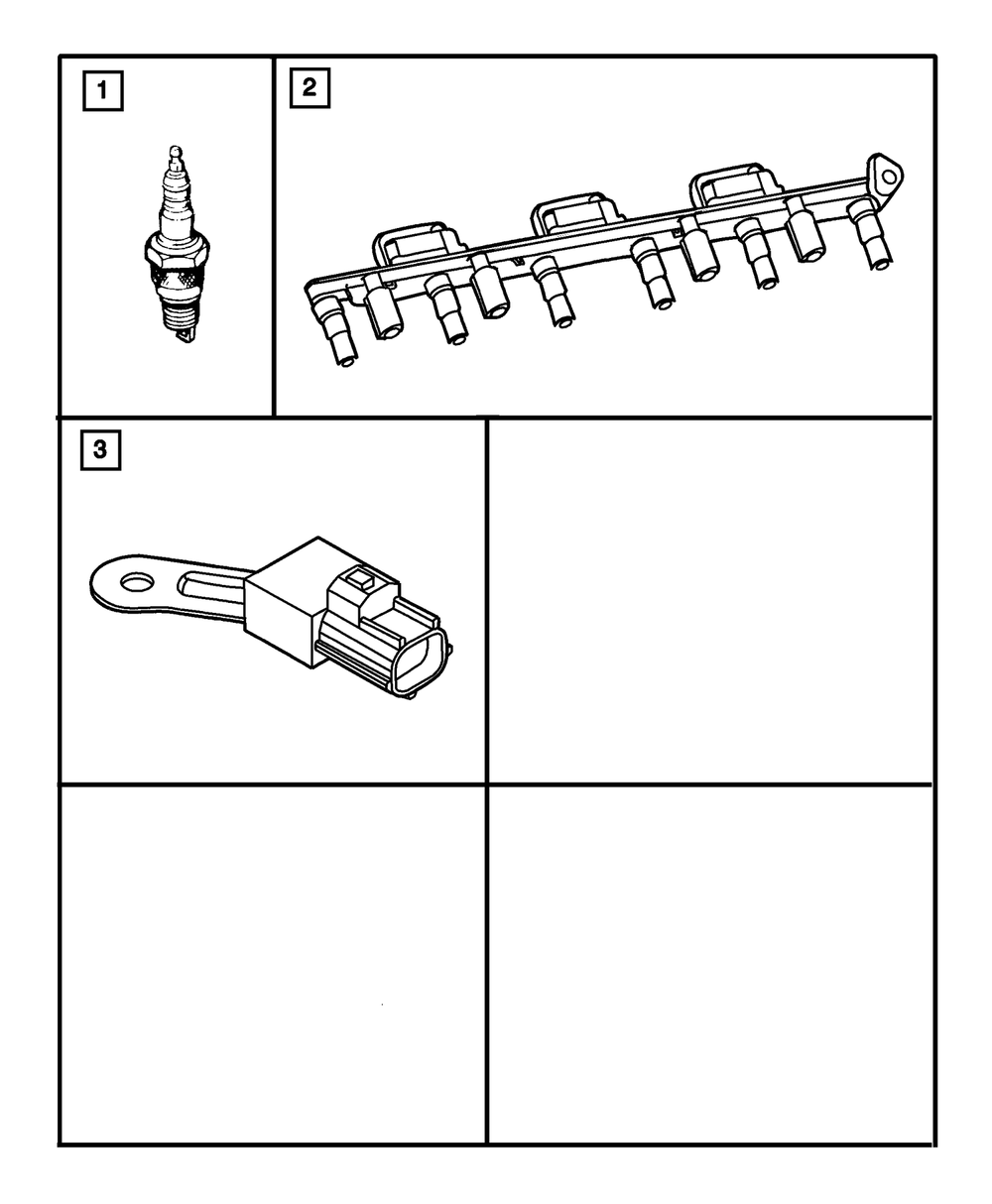 1

2

3