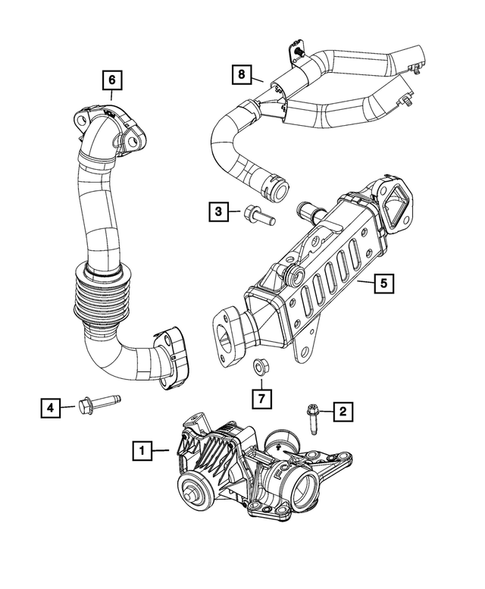 6
8
3
5
4
7
2
1