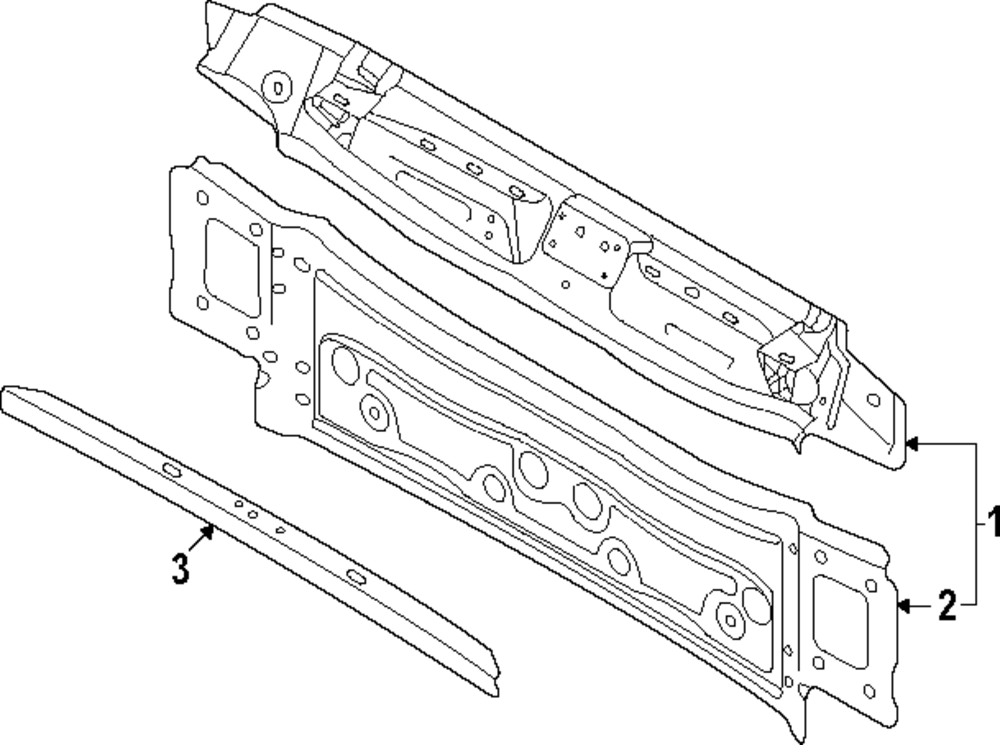 1
2
3