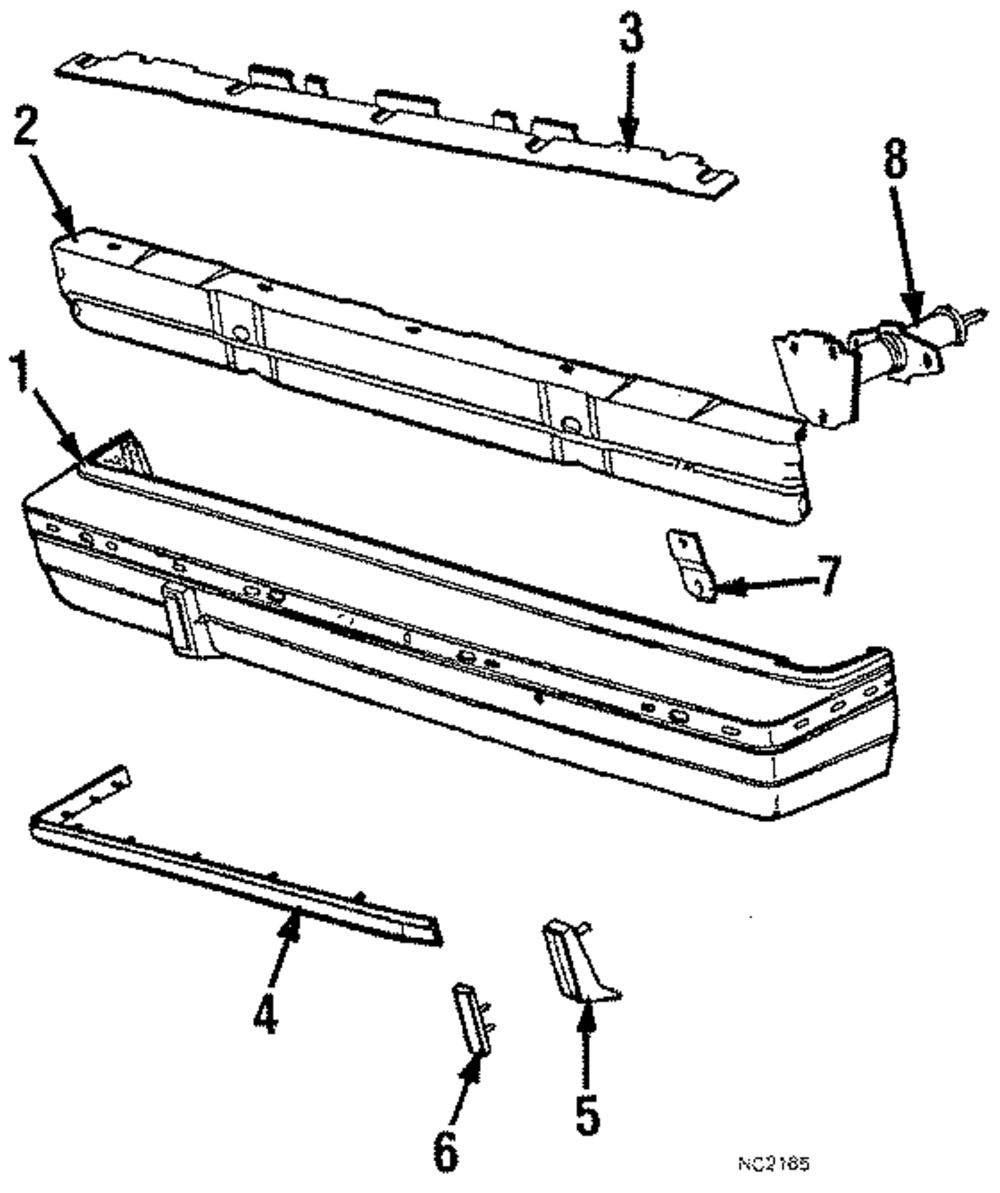 3
2
8
1
7
4
5
6
NC2185