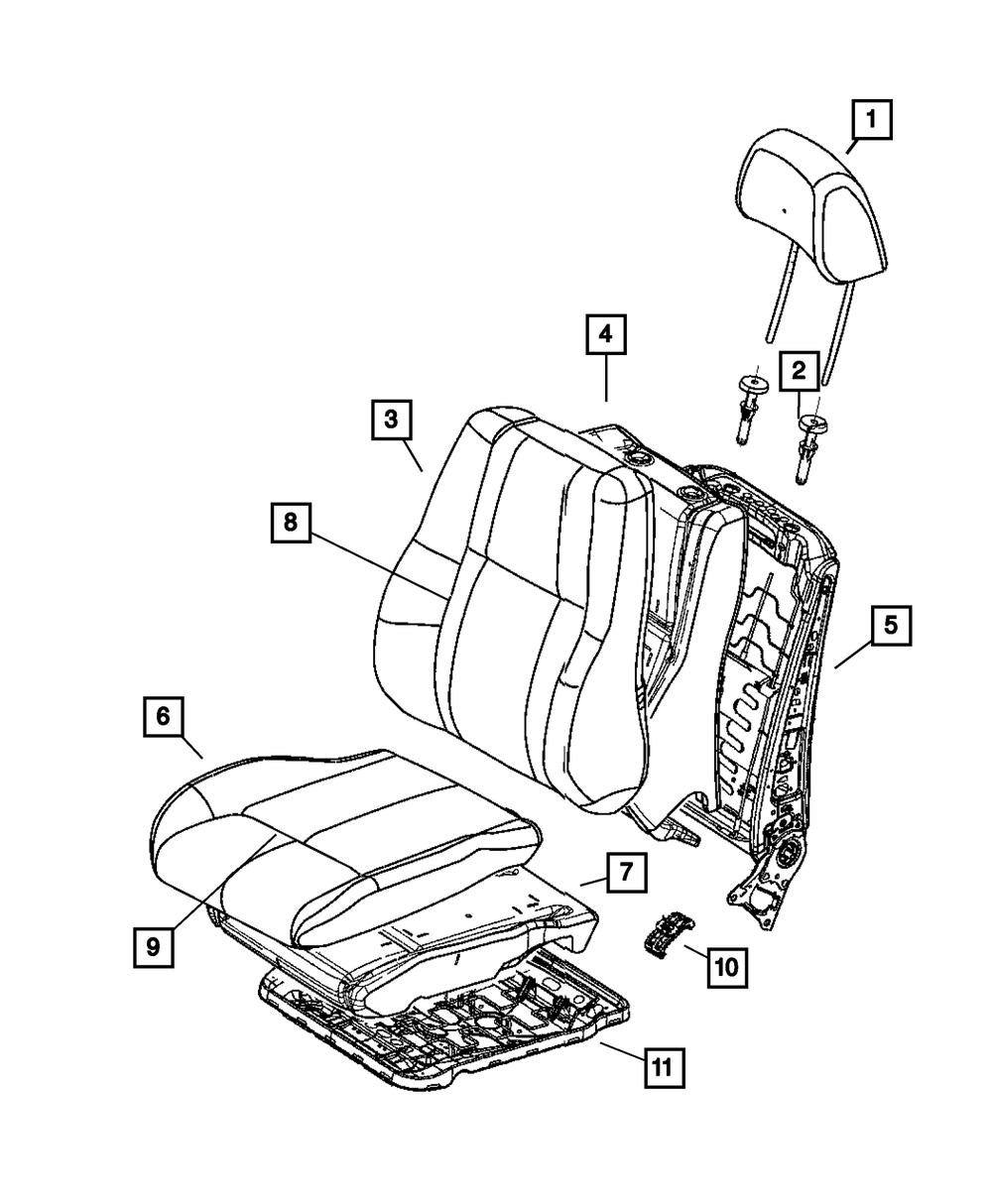 1
4
2
3
8
5
6
7
9
10
11