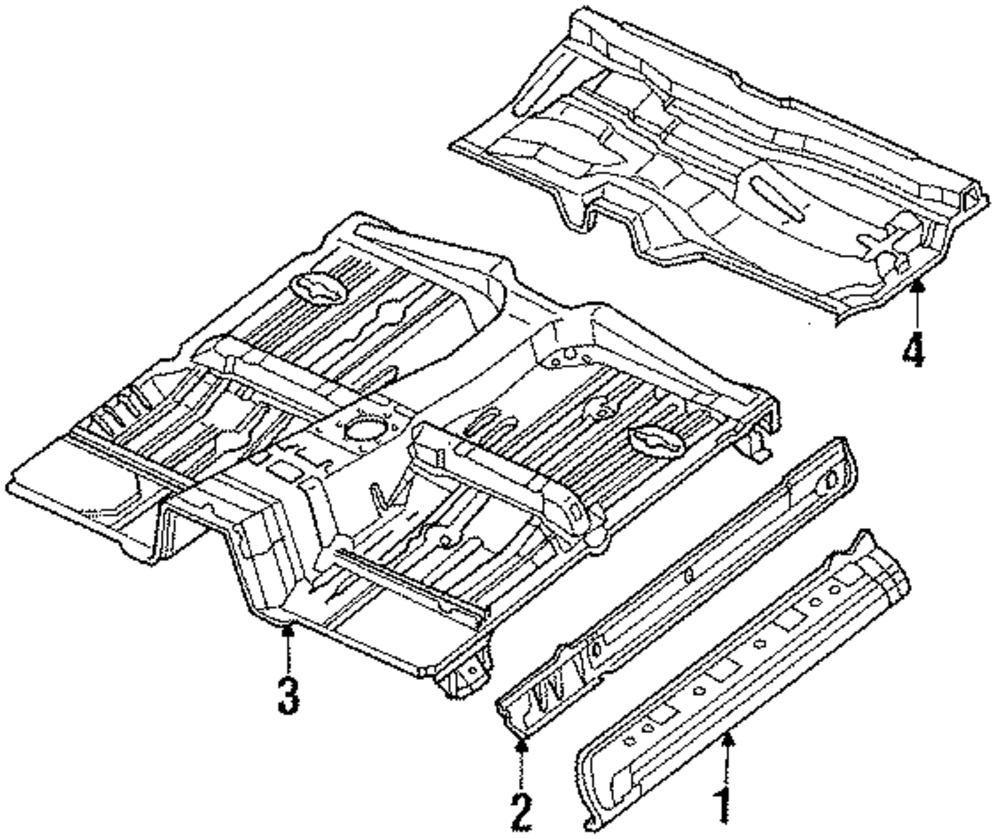 4
3
2
1