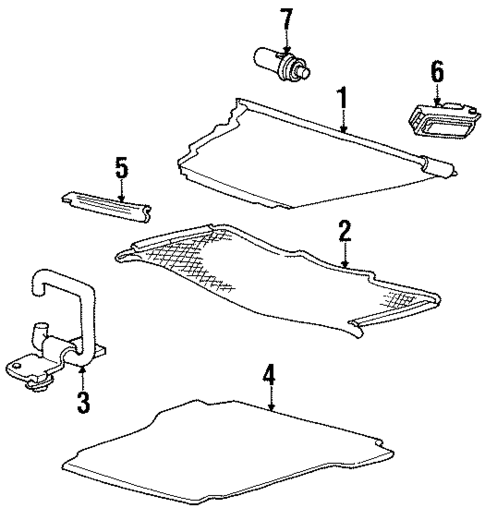 7
6
1
5
2
3
4