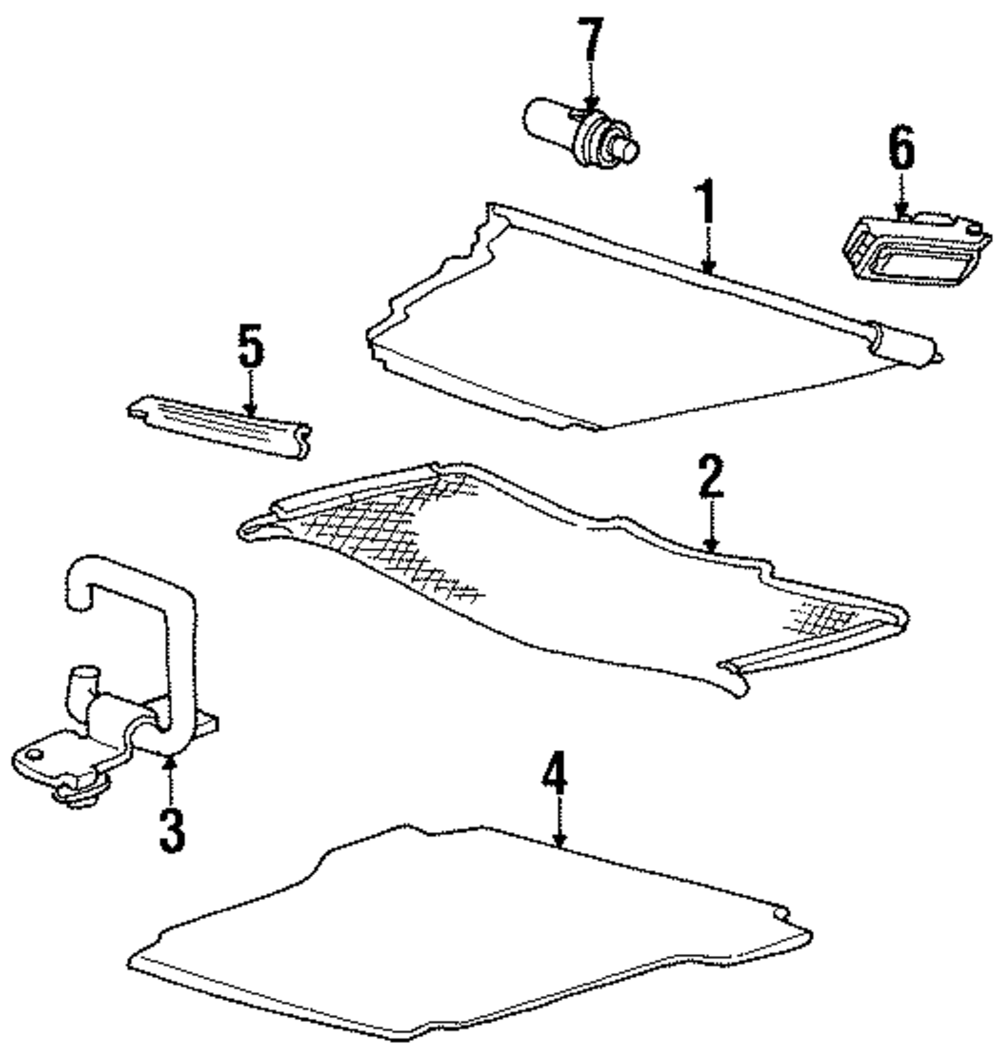 7
6
1
5
2
3
4