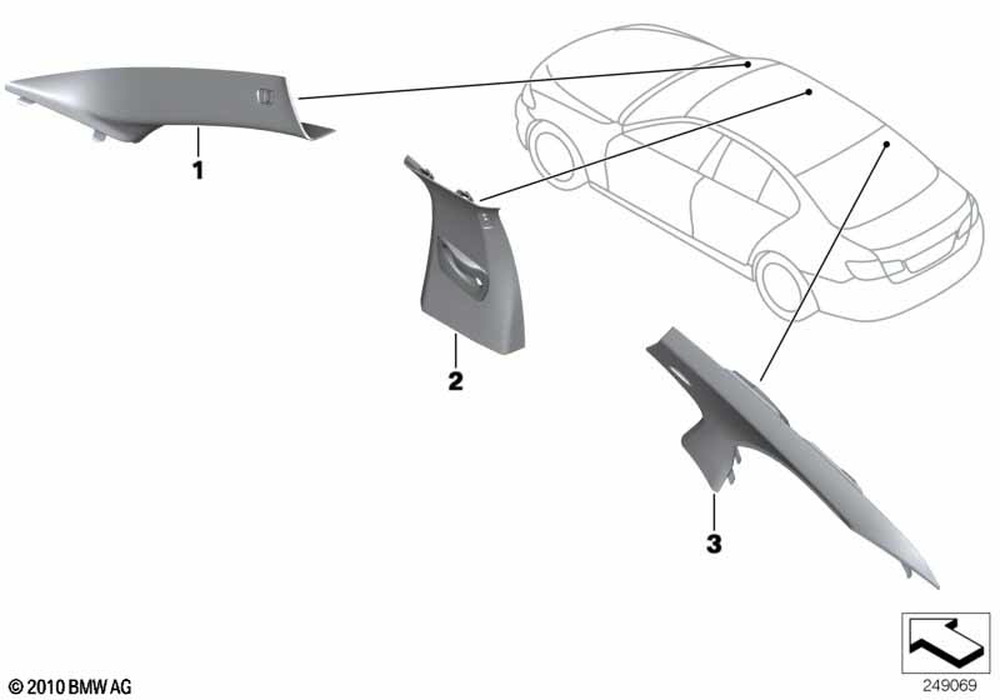 1

2

3

© 2010 BMW AG

249069