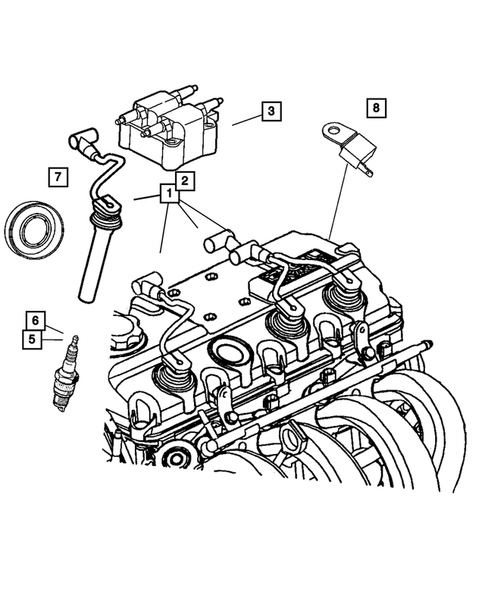 3
8
7
2
1
6
5