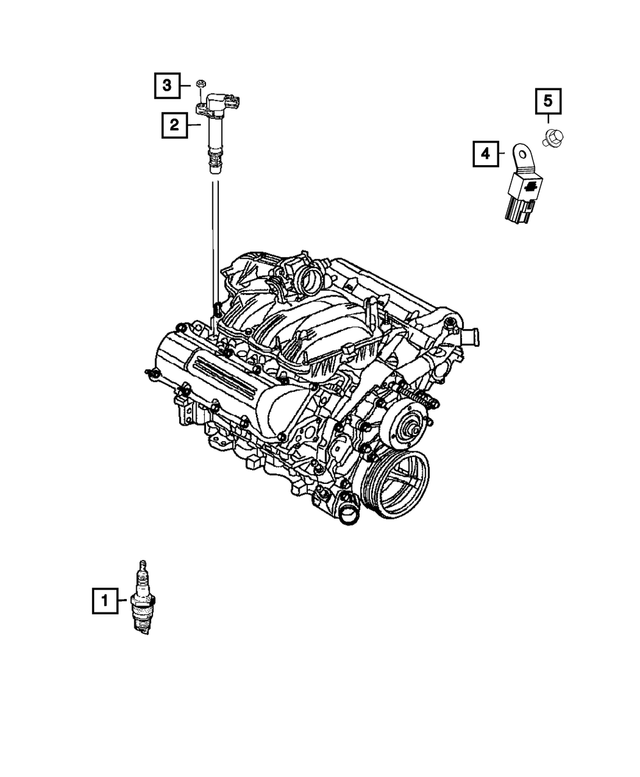 3
2
5
4
1