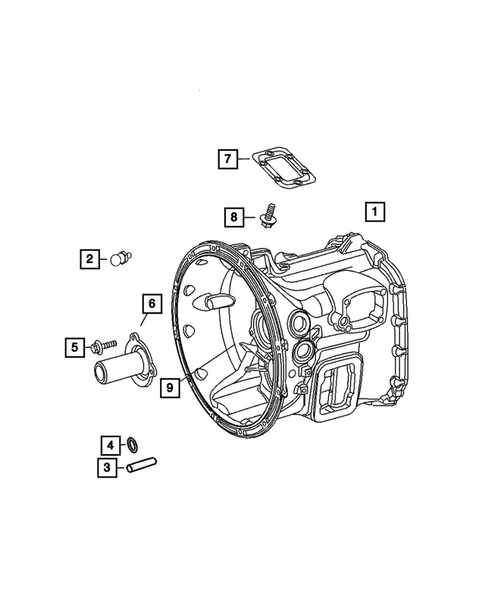 7
8
1
2
6
5
9
4
3