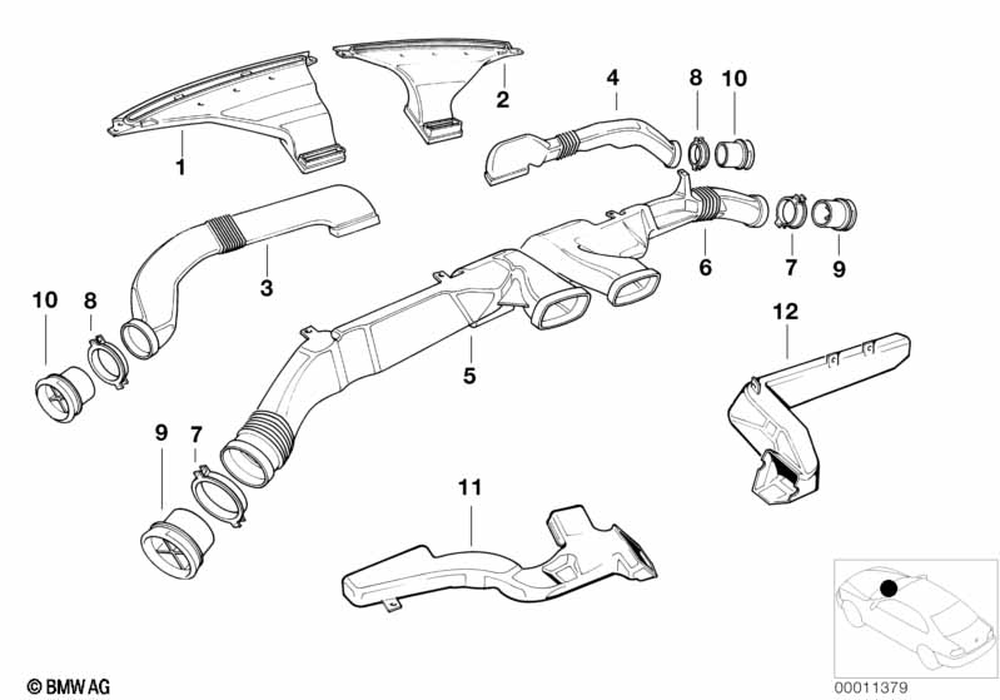 1
2
4
8
10
3
6
7
9
10
8
5
12
9
7
11
© BMW AG
00011379