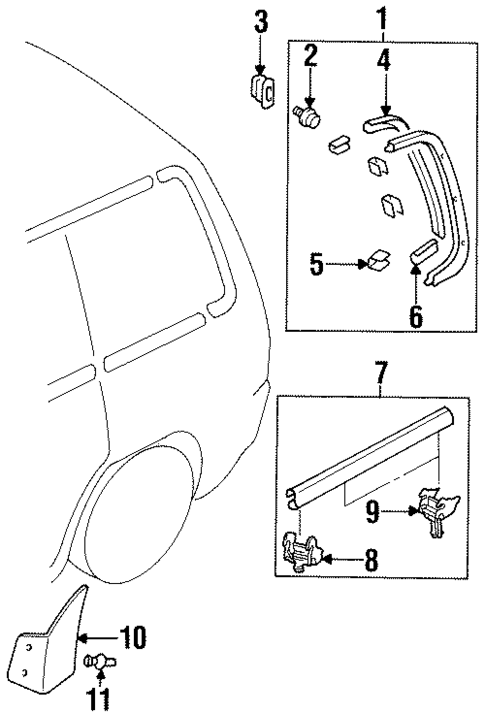 3
1
2
4
5
6
7
9
8
10
11