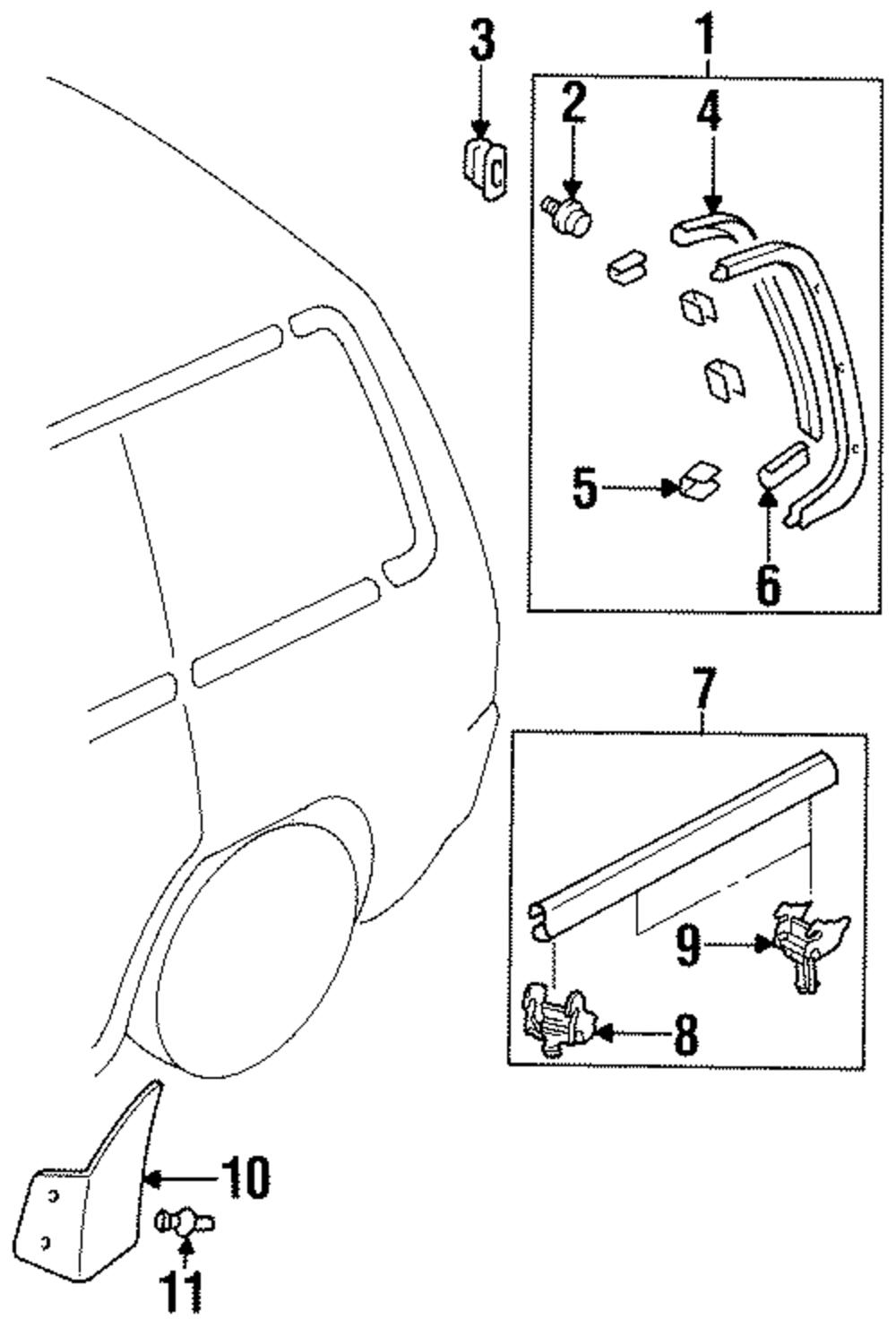 3
1
2
4
5
6
7
9
8
10
11