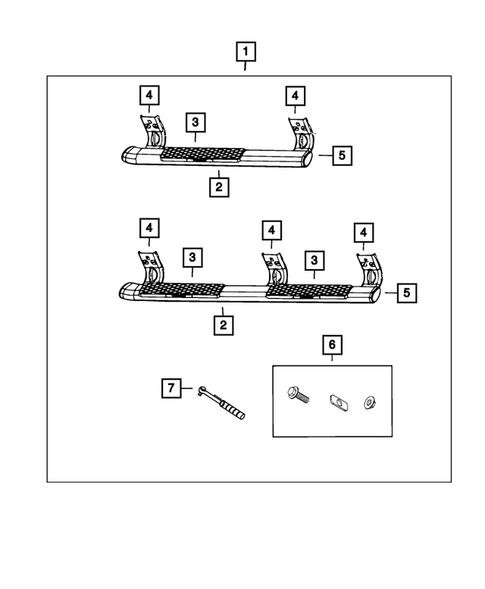 1
4
4
3
5
2
4
4
4
3
3
5
2
6
7