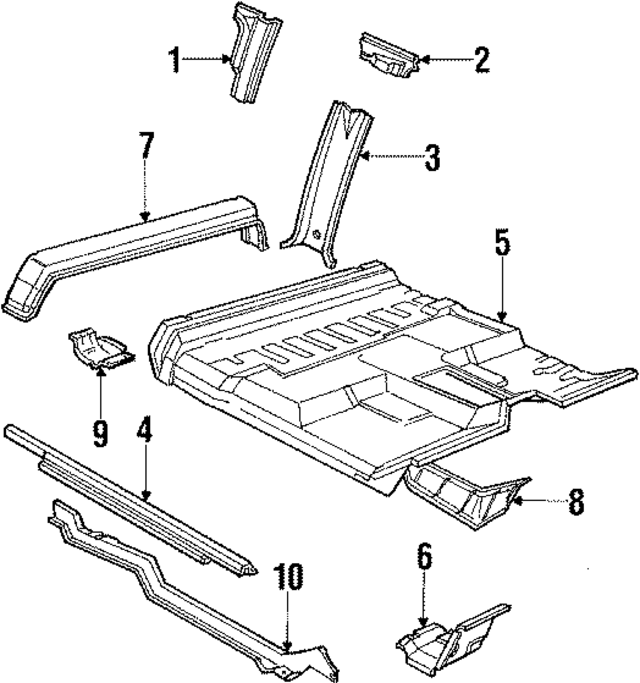 1
2
7
3
5
9
4
8
6
10