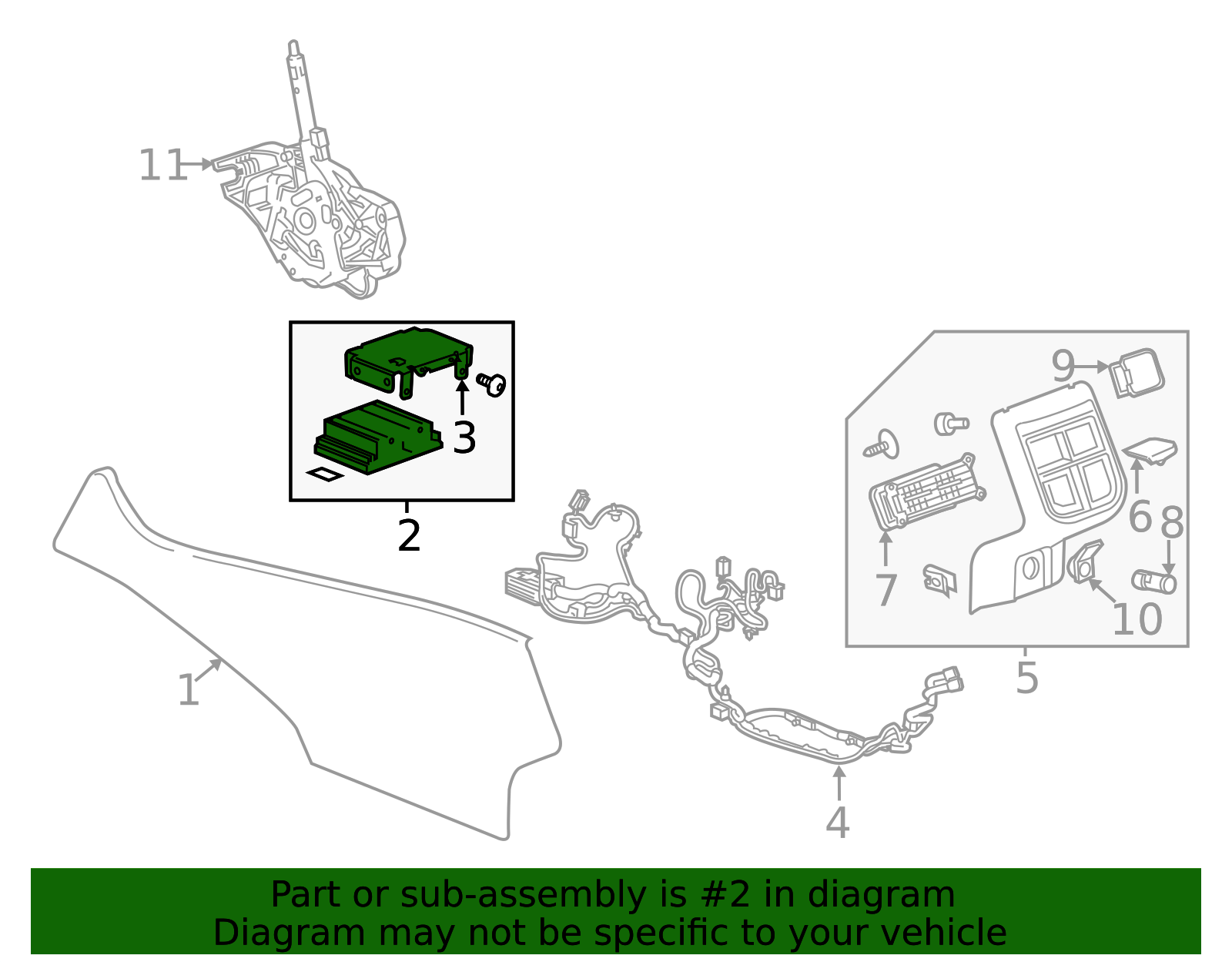 11

3

2

9

6

8

7

10

5

1

4

Part or sub-assembly is #2 in diagram
Diagram may not be specific to your vehicle