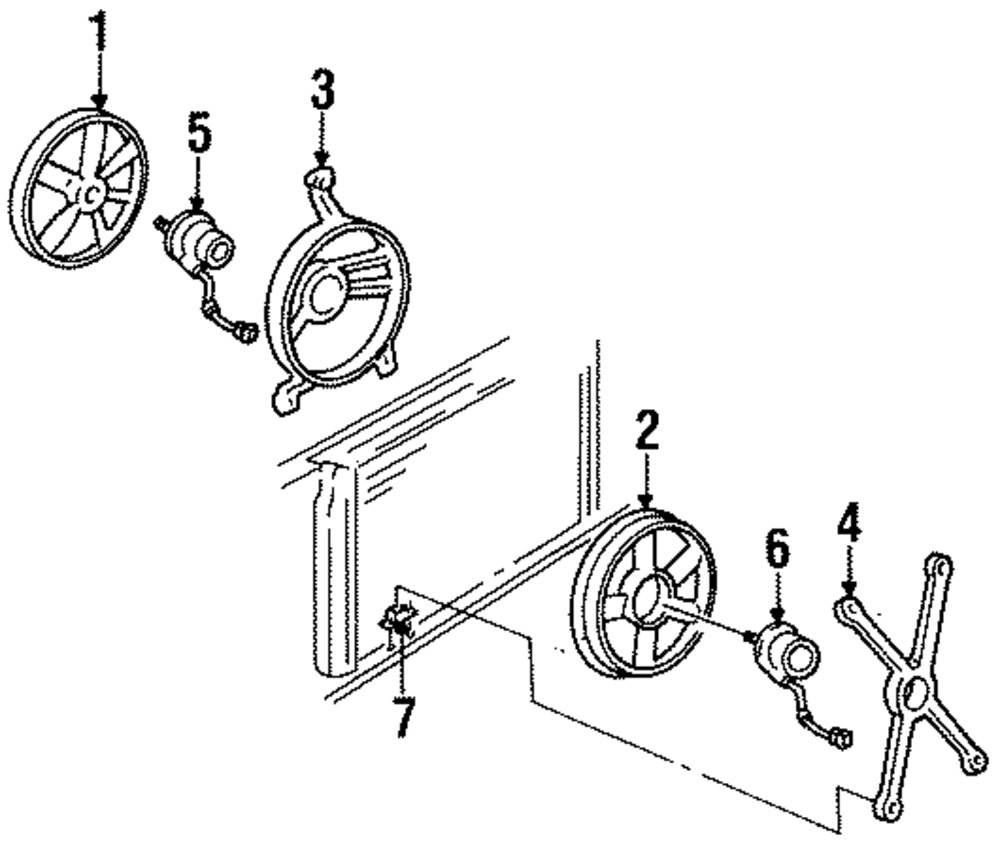 1
5
3
2
6
4
7