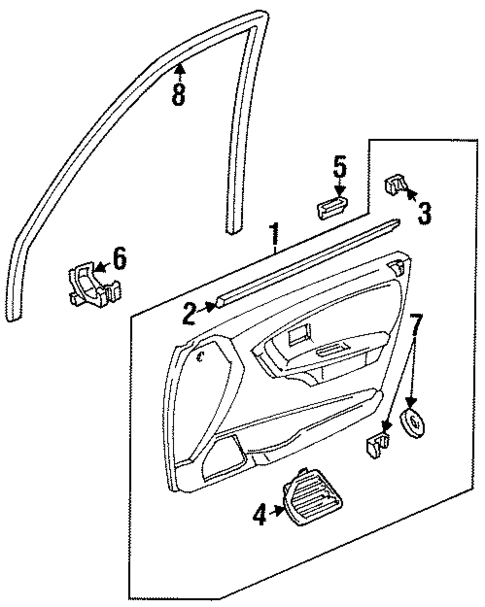 8
5
3
1
6
2
7
4