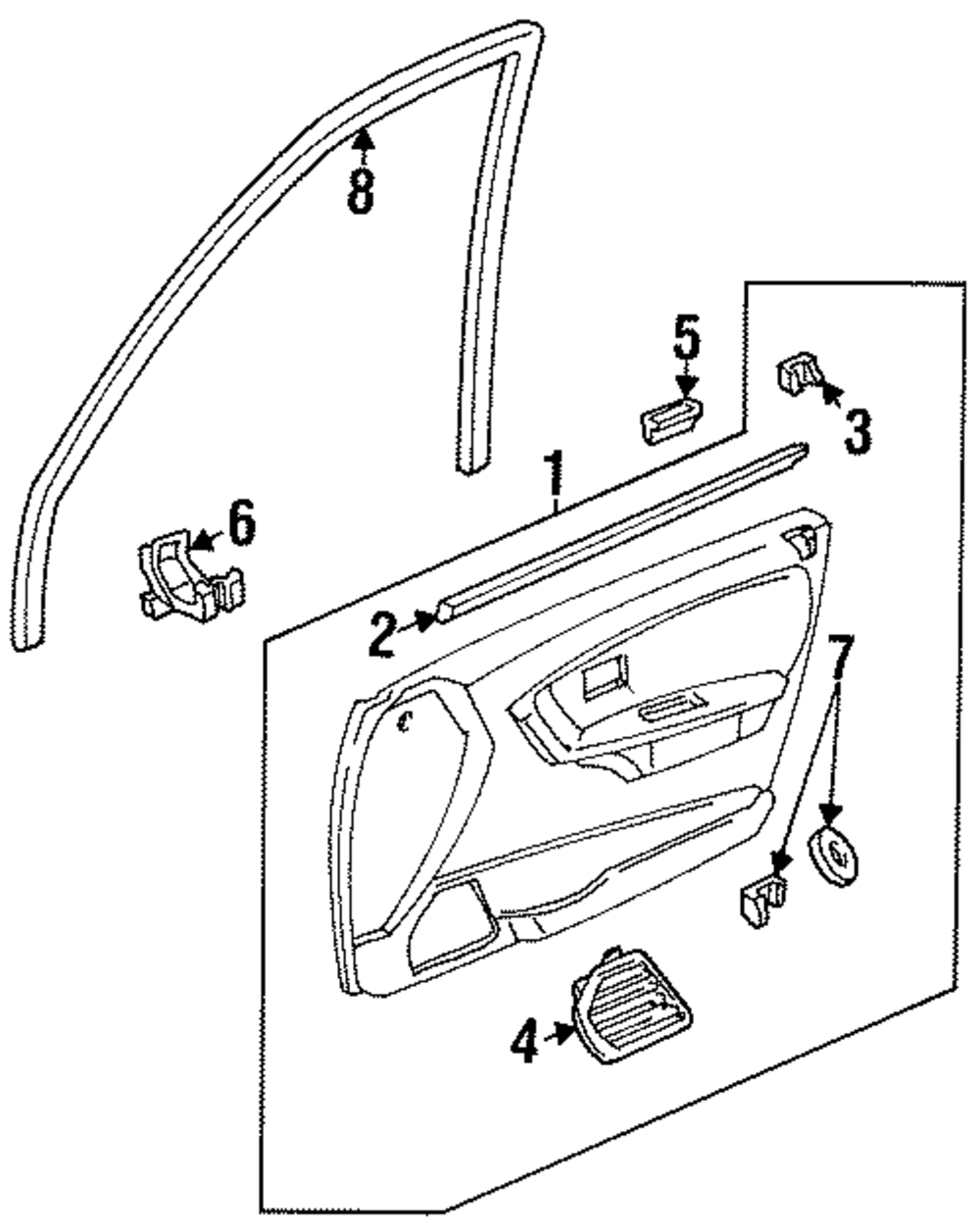 8
5
3
1
6
2
7
4