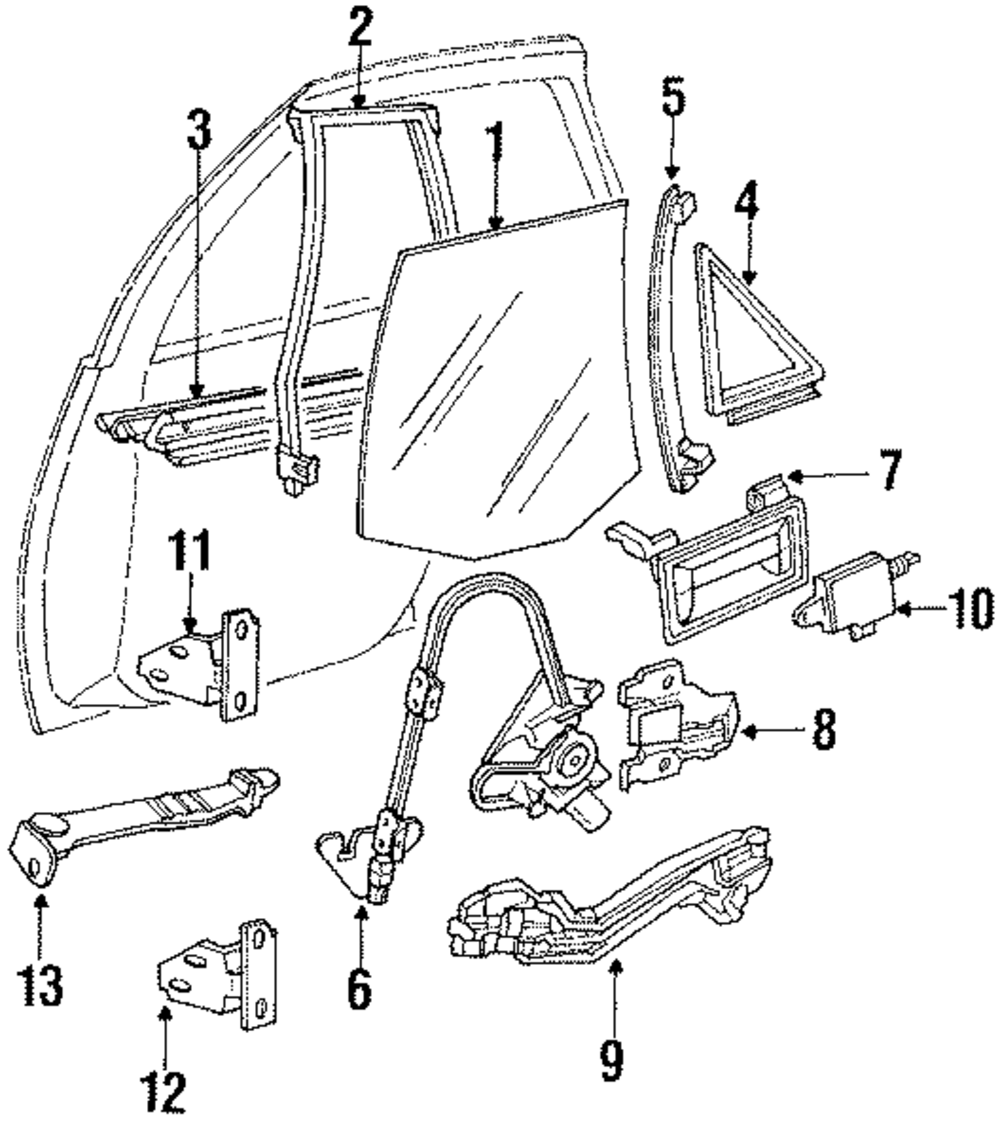 2
3
1
5
4
7
11
10
8
13
6
9
12