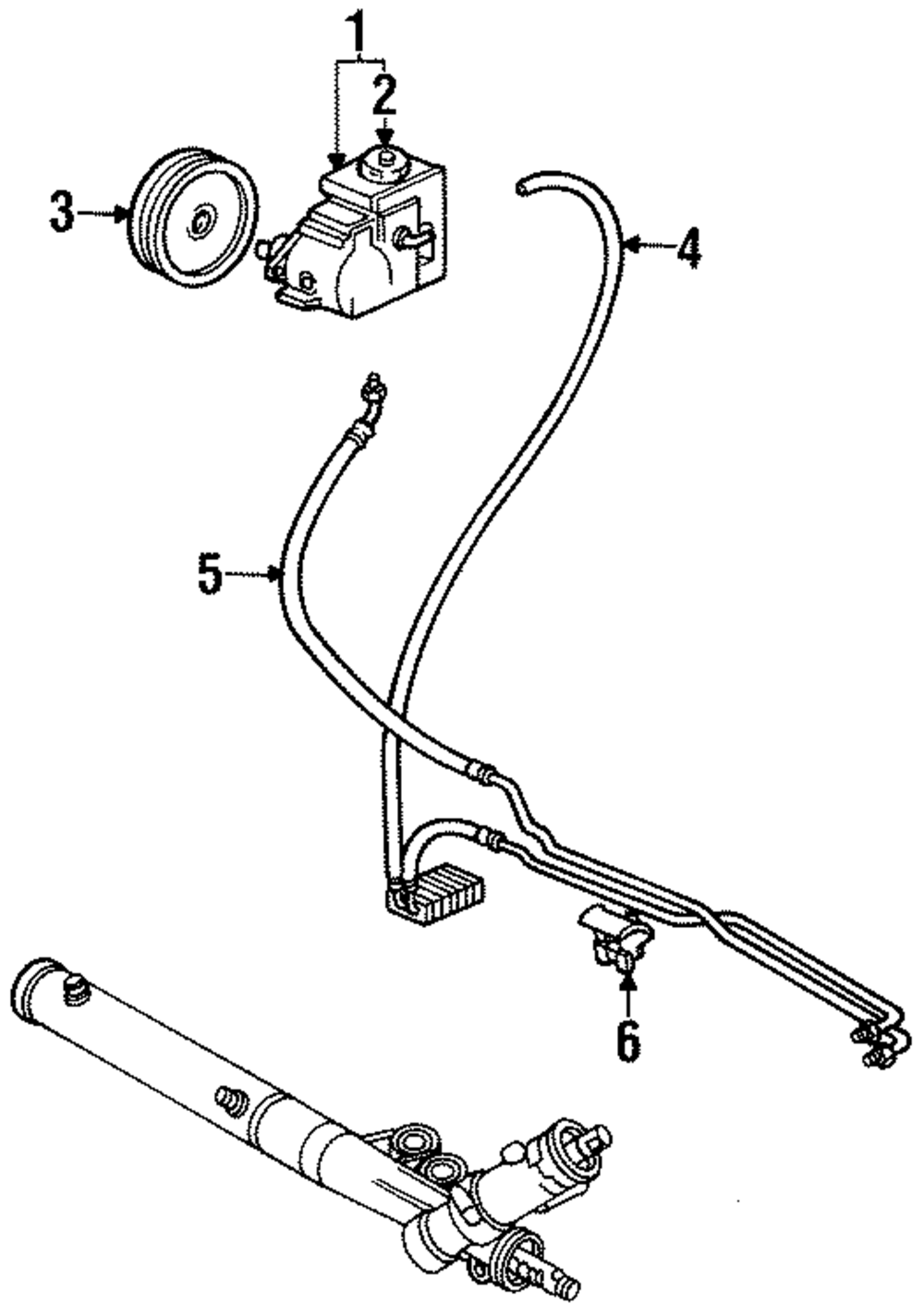 1
2
3
4
5
6