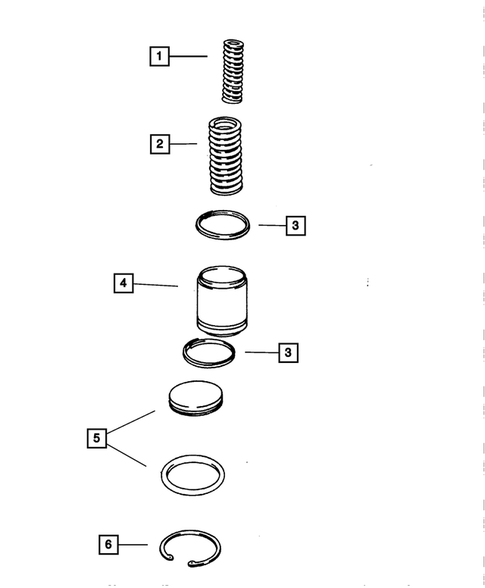 1
2
3
4
3
5
6