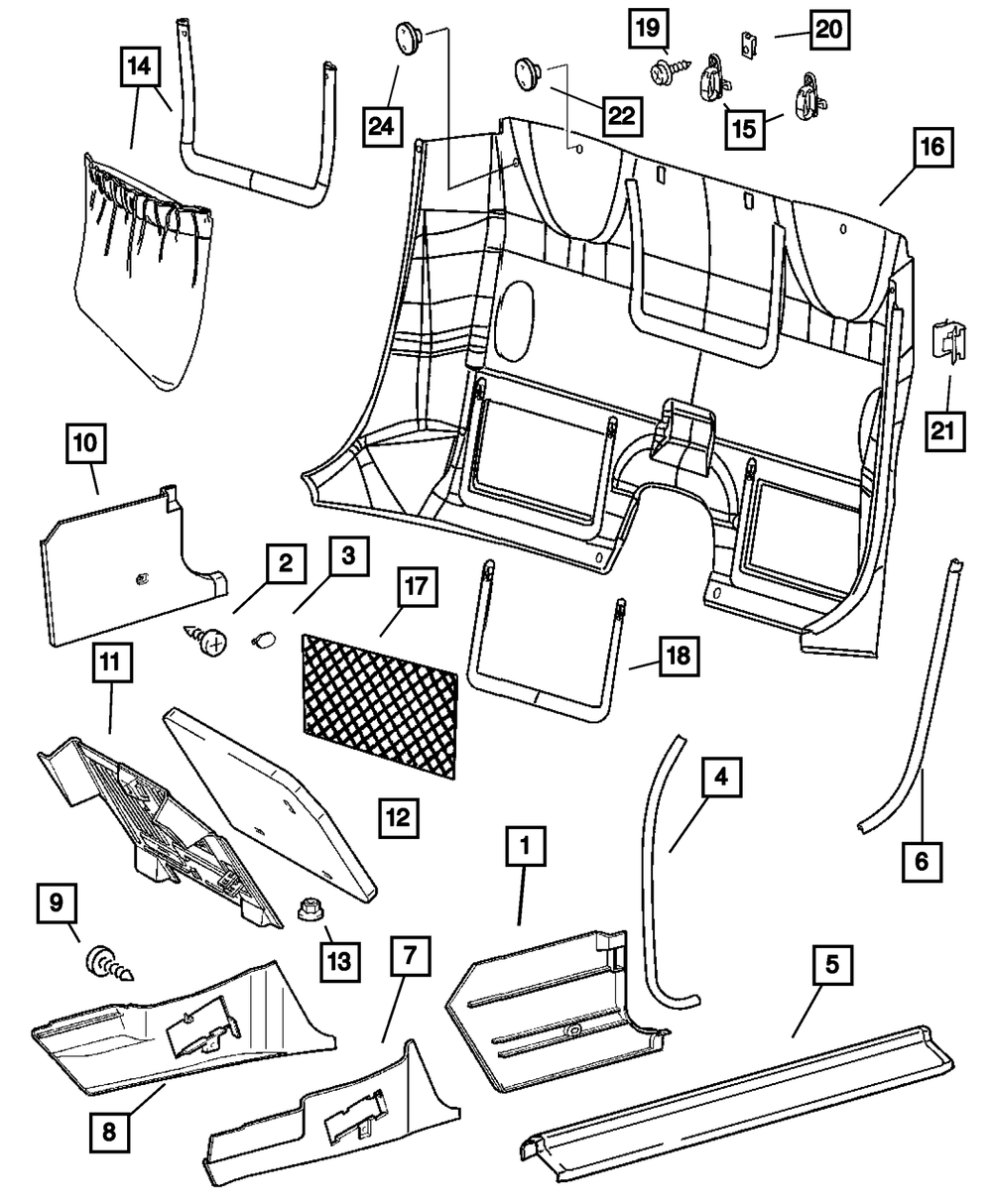 14
24
22
19
20
15
16
21
10
2
3
17
18
11
12
4
6
1
9
13
7
5
8