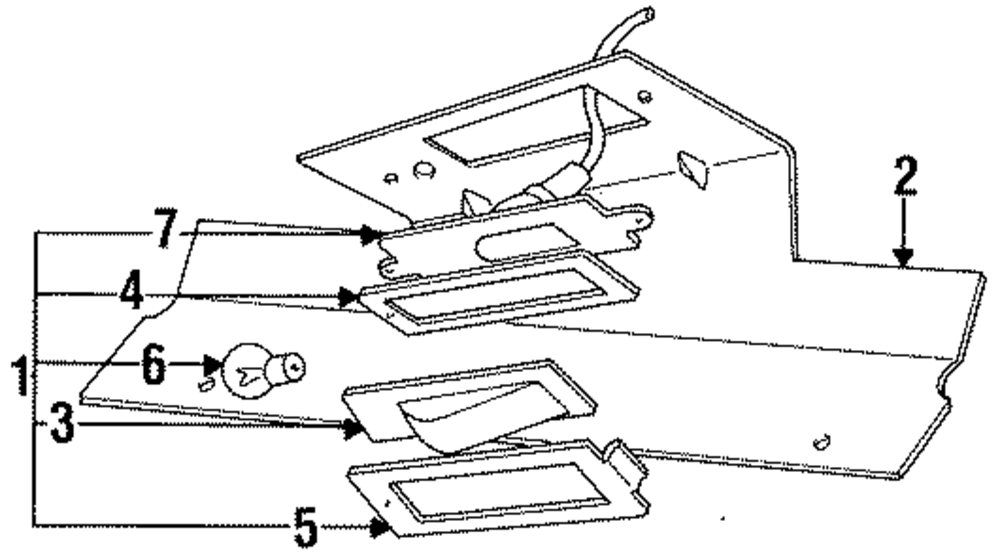 2
7
4
1
6
3
5