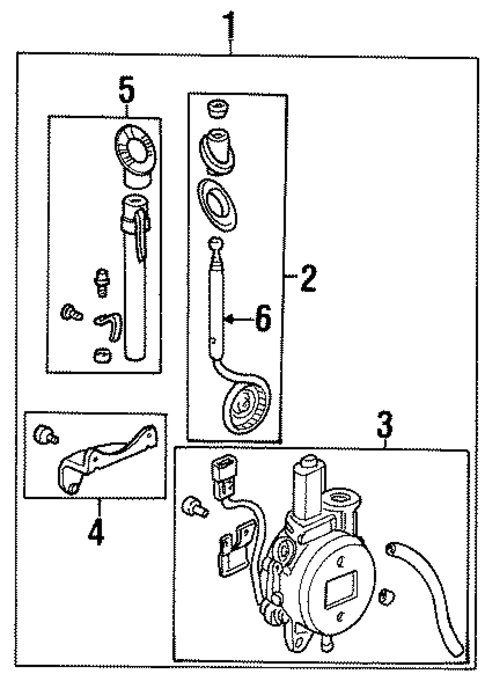 1
5
2
6
3
4