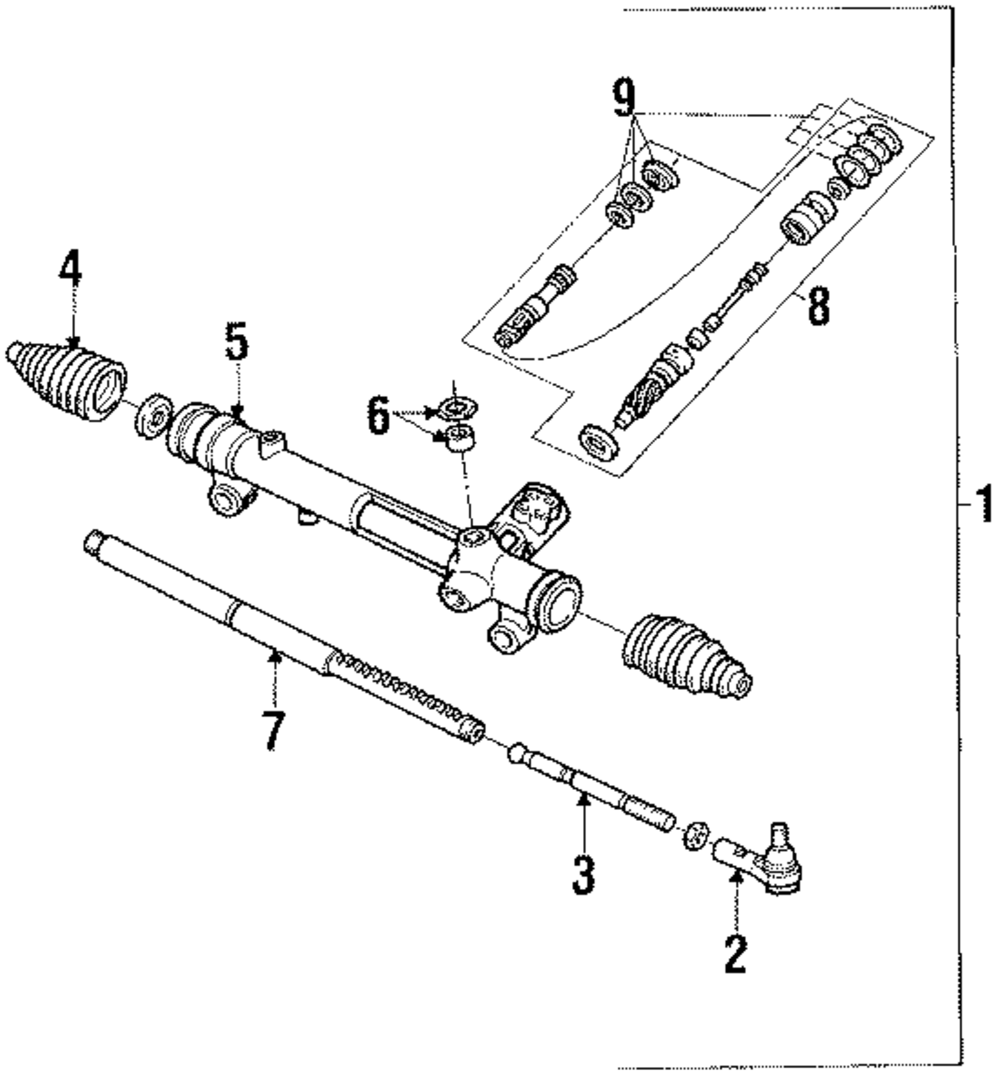 9
4
5
8
6
1
7
3
2